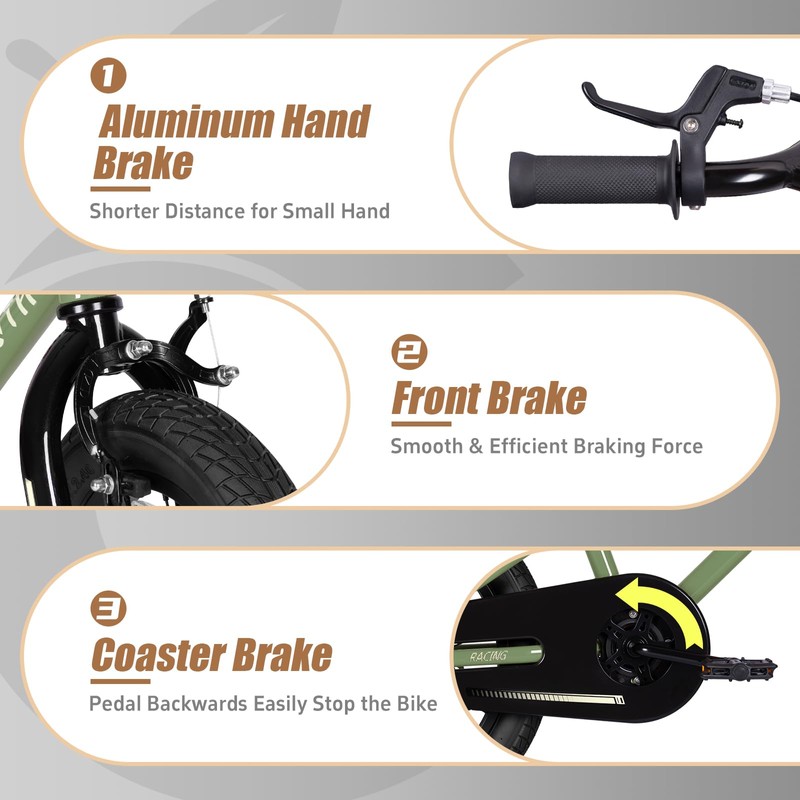 1
Aluminum Hand Brake
Shorter Distance for Small Hand

2
Front Brake
Smooth & Efficient Braking Force

3
Coaster Brake
Pedal Backwards Easily Stop the Bike

RACING