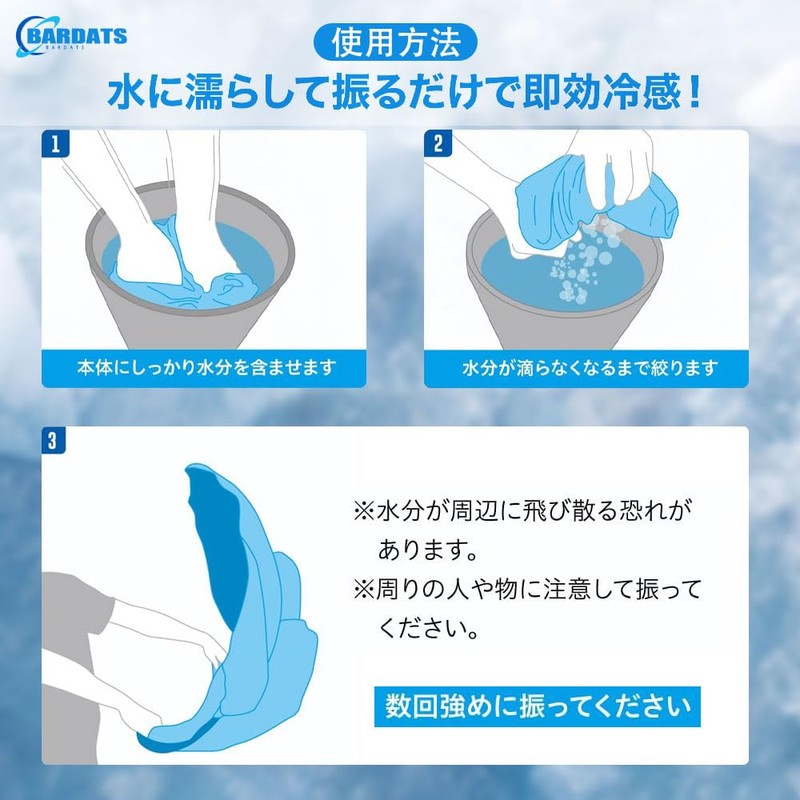 BARDATS
BARDATS

使用方法

水に濡らして振るだけで即効冷感！

1

本体にしっかり水分を含ませます

2

水分が滴らなくなるまで絞ります

3

※水分が周辺に飛び散る恐れがあります。
※周りの人や物に注意して振ってください。

数回強めに振ってください