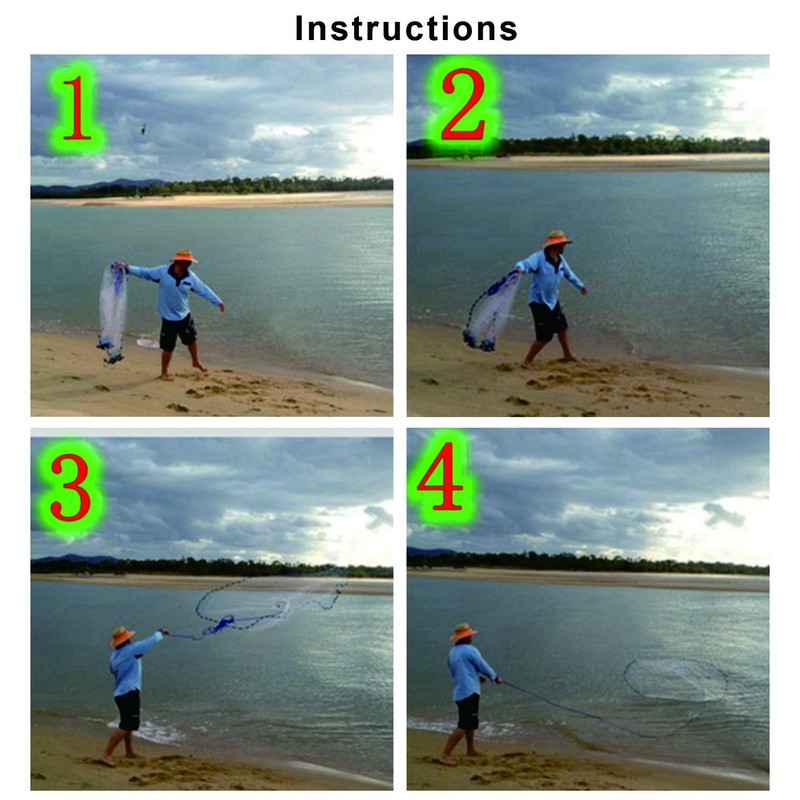 Instructions

1

2

3

4