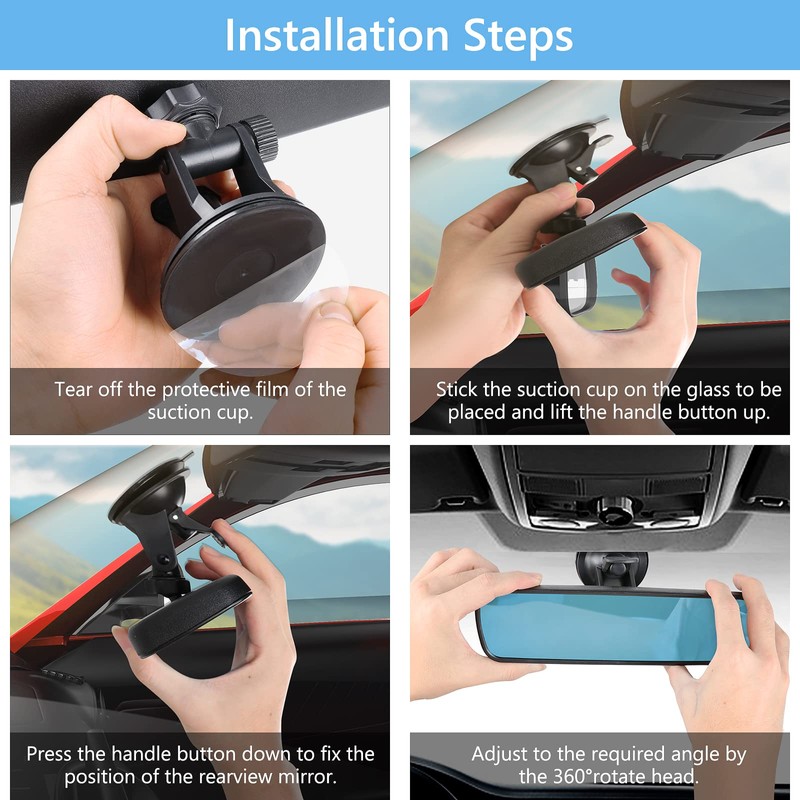 Installation Steps

Tear off the protective film of the suction cup.

Stick the suction cup on the glass to be placed and lift the handle button up.

Press the handle button down to fix the position of the rearview mirror.

Adjust to the required angle by the 360°rotate head.