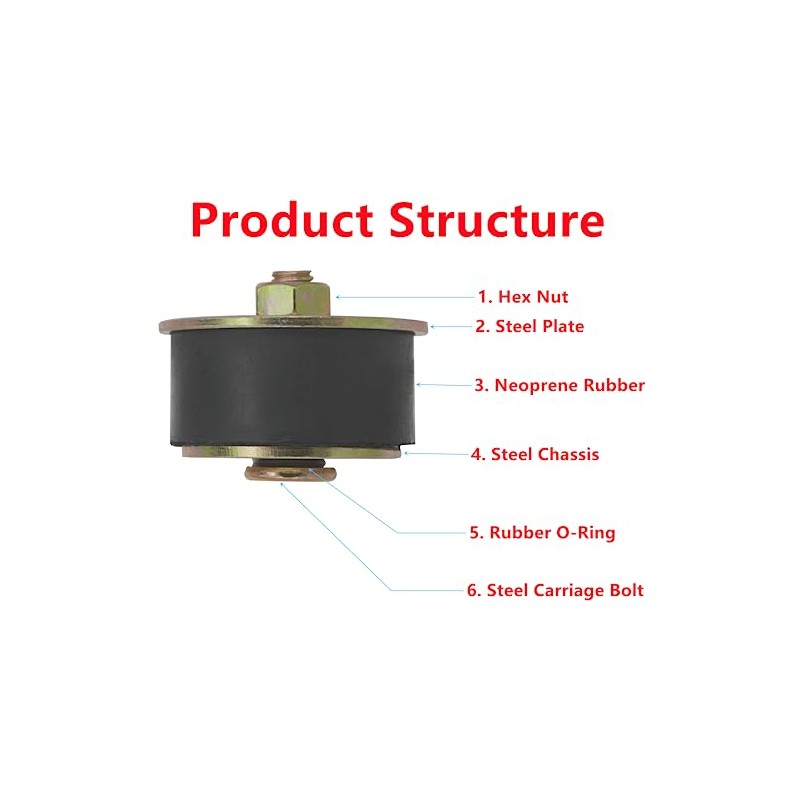 Product Structure

1. Hex Nut

2. Steel Plate

3. Neoprene Rubber

4. Steel Chassis

5. Rubber O-Ring

6. Steel Carriage Bolt