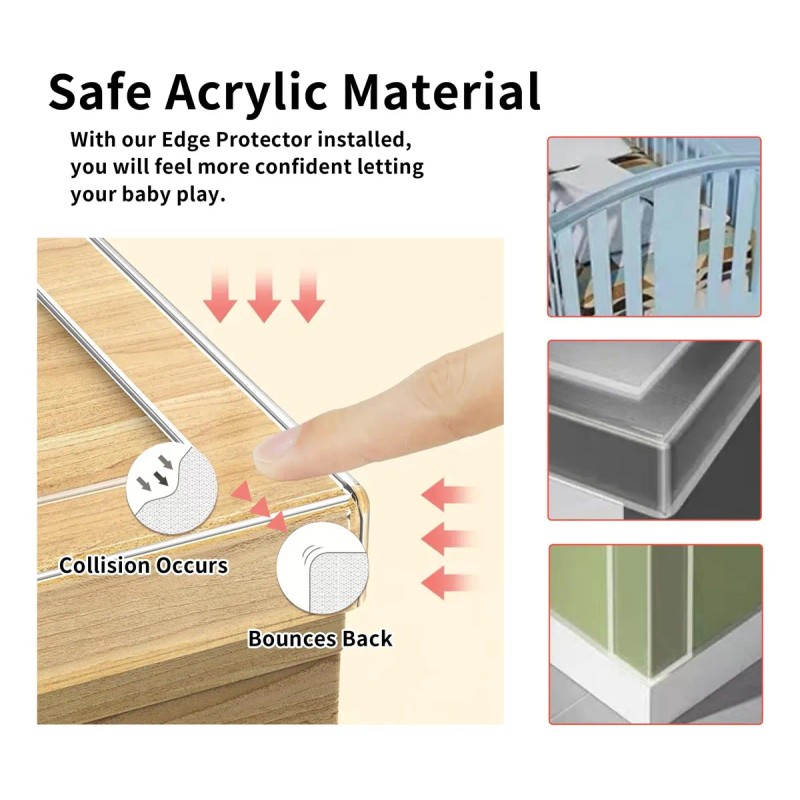 Safe Acrylic Material

With our Edge Protector installed, you will feel more confident letting your baby play.

Collision Occurs

Bounces Back