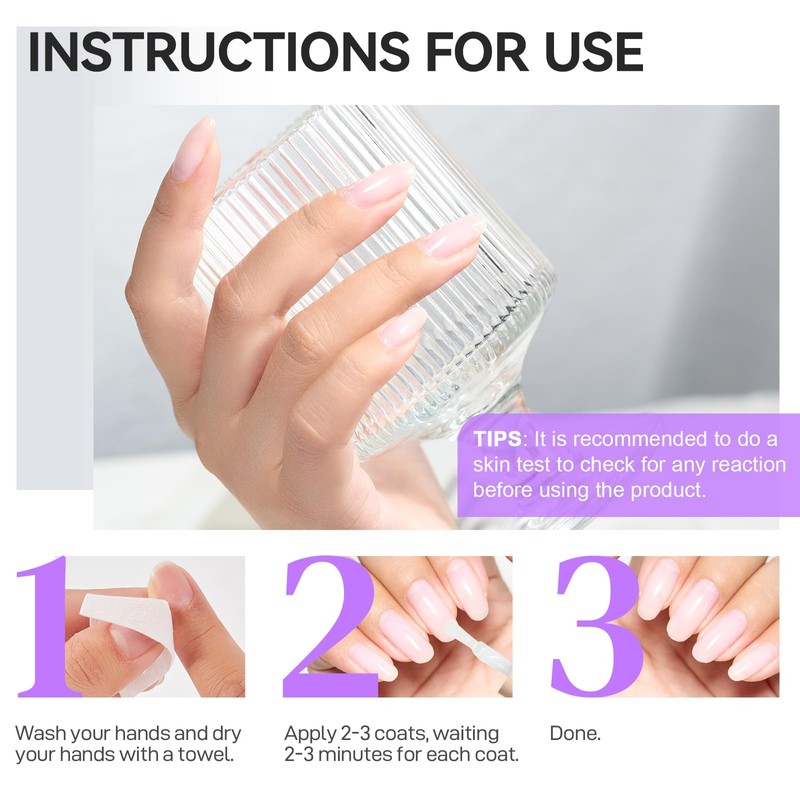 INSTRUCTIONS FOR USE

TIPS: It is recommended to do a skin test to check for any reaction before using the product.

1

Wash your hands and dry your hands with a towel.

2

Apply 2-3 coats, waiting 2-3 minutes for each coat.

3

Done.