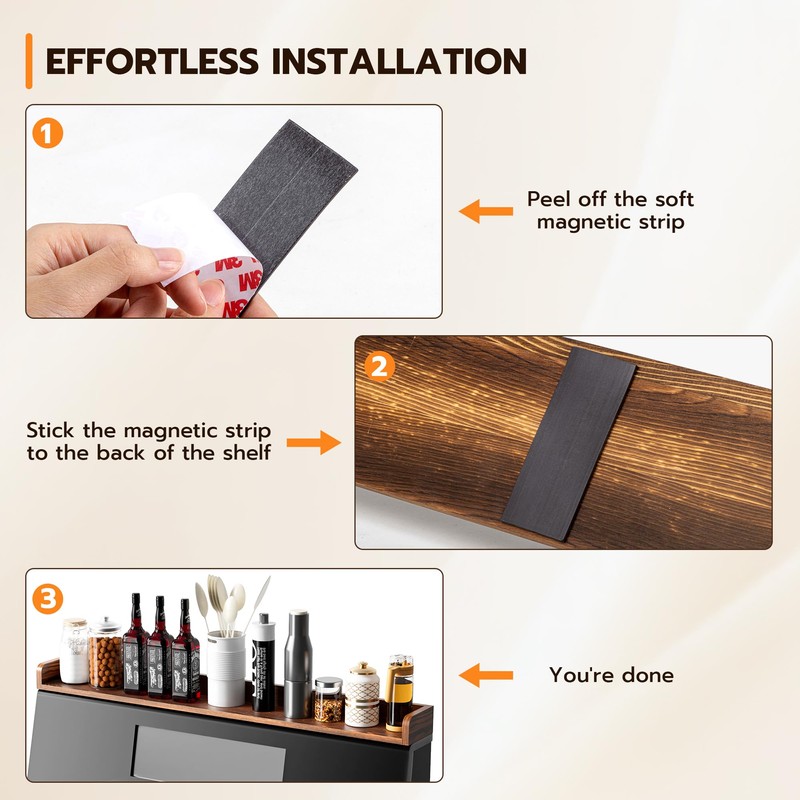 EFFORTLESS INSTALLATION

1

3M

Peel off the soft magnetic strip

2

Stick the magnetic strip to the back of the shelf

3

You're done