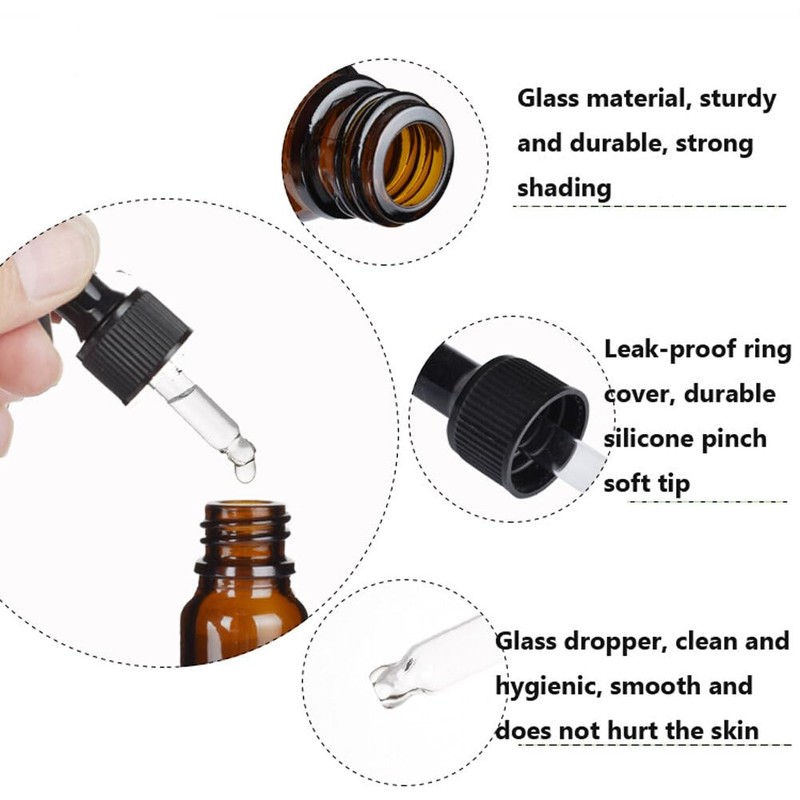 Glass material, sturdy and durable, strong shading

Leak-proof ring cover, durable silicone pinch soft tip

Glass dropper, clean and hygienic, smooth and does not hurt the skin