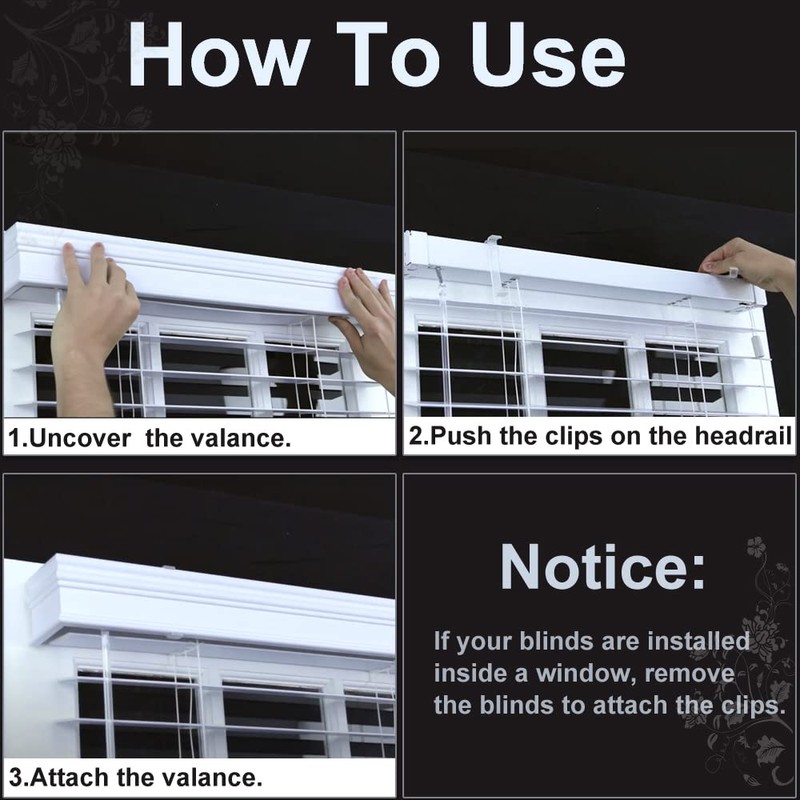 How To Use

1.Uncover  the valance.

2.Push the clips on the headrail

3.Attach the valance.

Notice:

If your blinds are installed inside a window, remove the blinds to attach the clips.