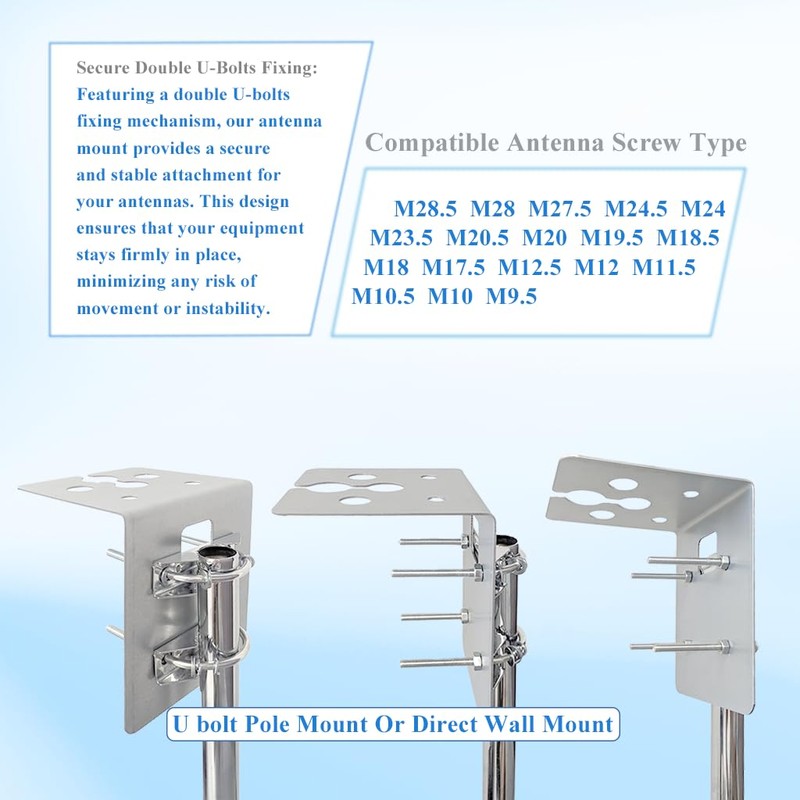 Secure Double U-Bolts Fixing:
Featuring a double U-bolts fixing mechanism, our antenna mount provides a secure and stable attachment for your antennas. This design ensures that your equipment stays firmly in place, minimizing any risk of movement or instability.

Compatible Antenna Screw Type

M28.5 M28 M27.5 M24.5 M24 M23.5 M20.5 M20 M19.5 M18.5 M18 M17.5 M12.5 M12 M11.5 M10.5 M10 M9.5

U bolt Pole Mount Or Direct Wall Mount