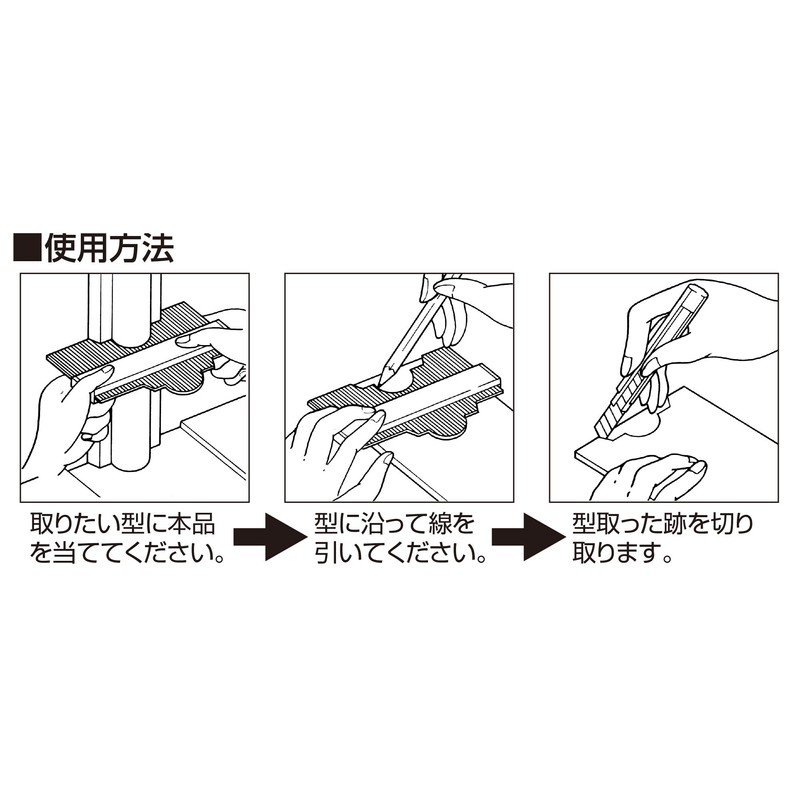 ■使用方法

取りたい型に本品を当ててください。

型に沿って線を引いてください。

型取った跡を切り取ります。