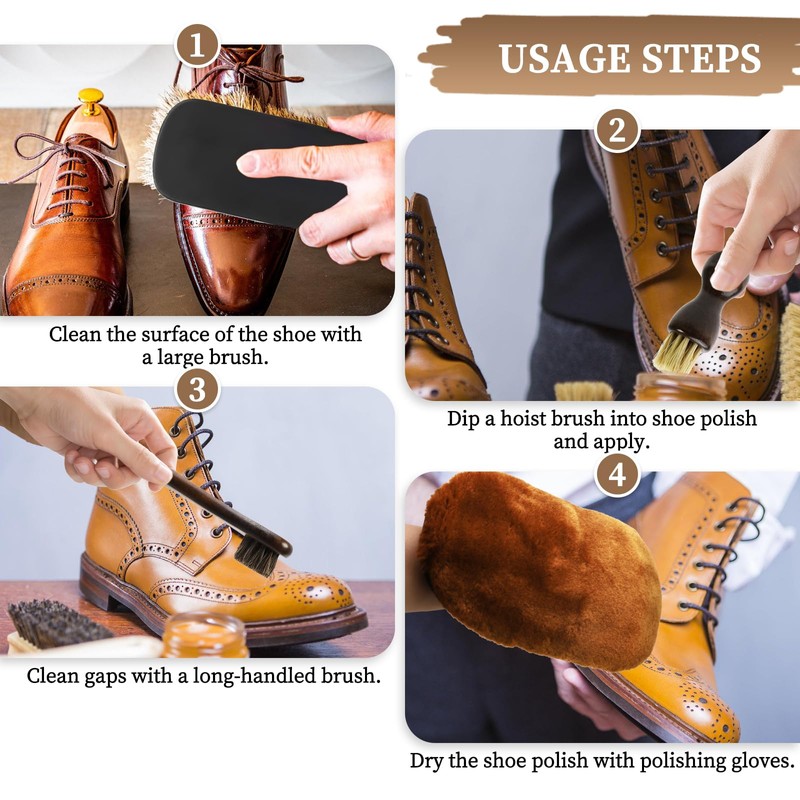 USAGE STEPS

1

Clean the surface of the shoe with a large brush.

2

Dip a hoist brush into shoe polish and apply.

3

Clean gaps with a long-handled brush.

4

Dry the shoe polish with polishing gloves.