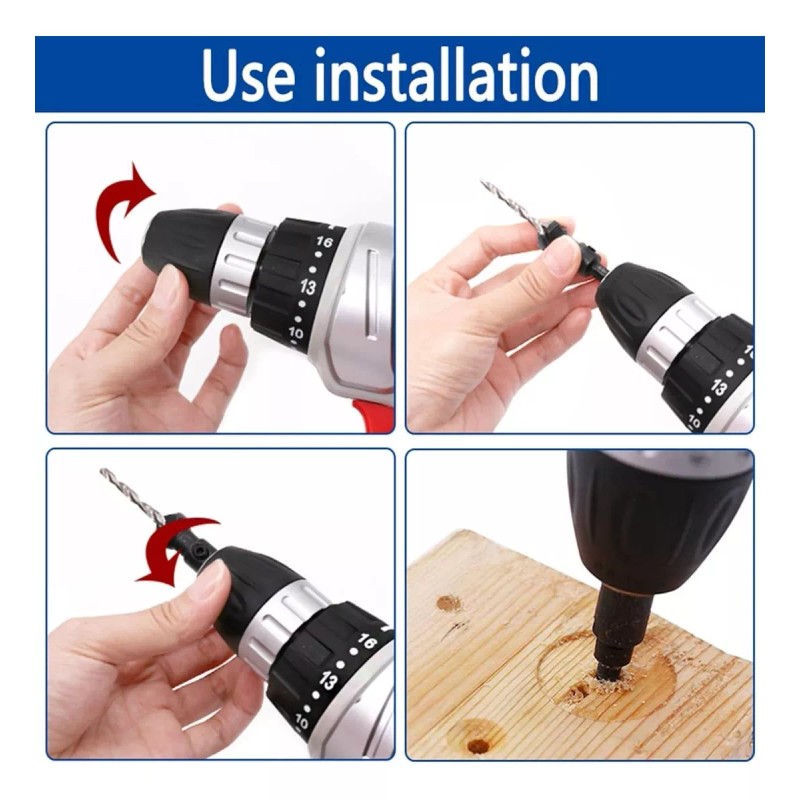 Use installation

16
13
10

13
10

16
13
10