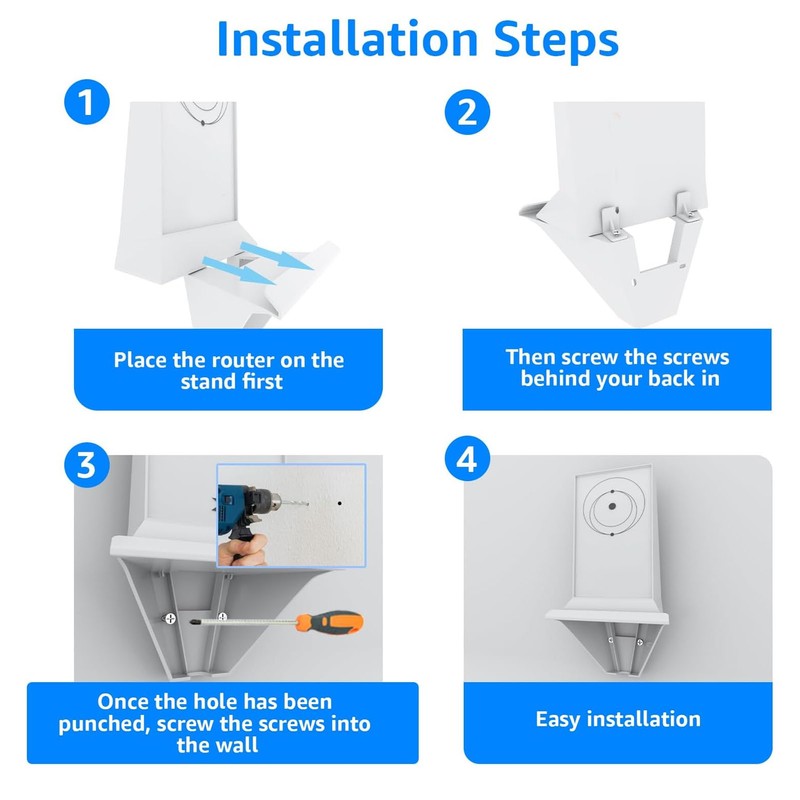 Installation Steps

1

Place the router on the stand first

2

Then screw the screws behind your back in

3

Once the hole has been punched, screw the screws into the wall

4

Easy installation