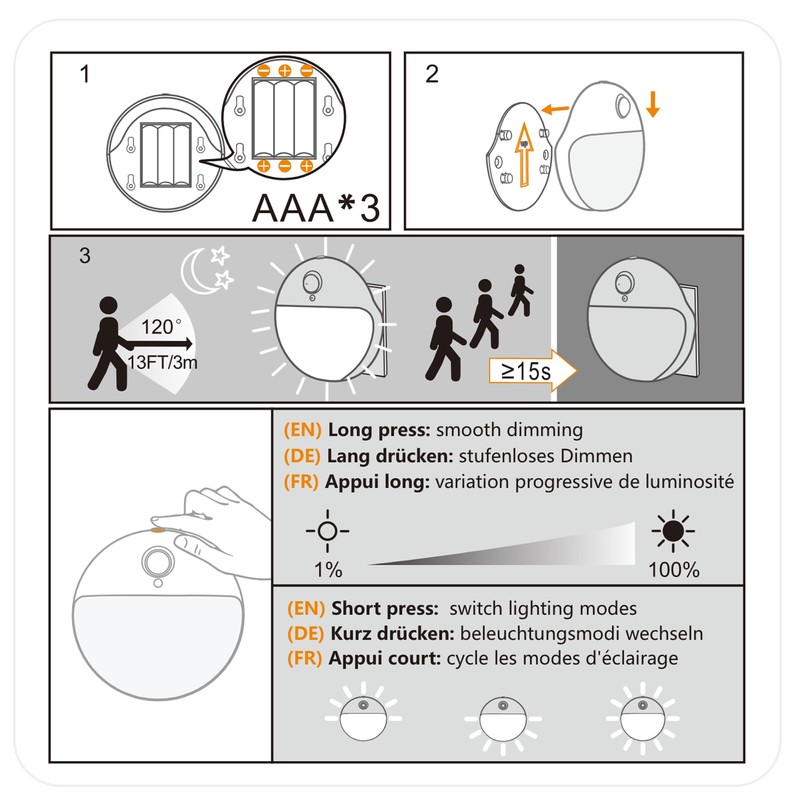 1

AAA*3

2

3

120°

13FT/3m

≥15s

(EN) Long press: smooth dimming
(DE) Lang drücken: stufenloses Dimmen
(FR) Appui long: variation progressive de luminosité

1%

100%

(EN) Short press: switch lighting modes
(DE) Kurz drücken: beleuchtungsmodi wechseln
(FR) Appui court: cycle les modes d'éclairage