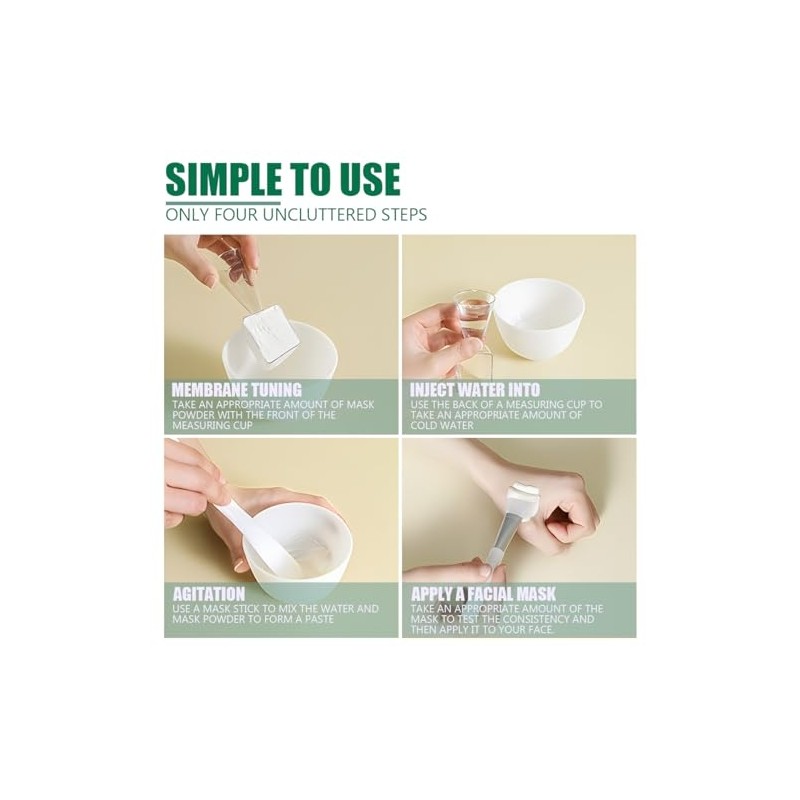 SIMPLE TO USE
ONLY FOUR UNCLUTTERED STEPS

MEMBRANE TUNING
TAKE AN APPROPRIATE AMOUNT OF MASK POWDER WITH THE FRONT OF THE MEASURING CUP

INJECT WATER INTO
USE THE BACK OF A MEASURING CUP TO TAKE AN APPROPRIATE AMOUNT OF COLD WATER

AGITATION
USE A MASK STICK TO MIX THE WATER AND MASK POWDER TO FORM A PASTE

APPLY A FACIAL MASK
TAKE AN APPROPRIATE AMOUNT OF THE MASK TO TEST THE CONSISTENCY AND THEN APPLY IT TO YOUR FACE.