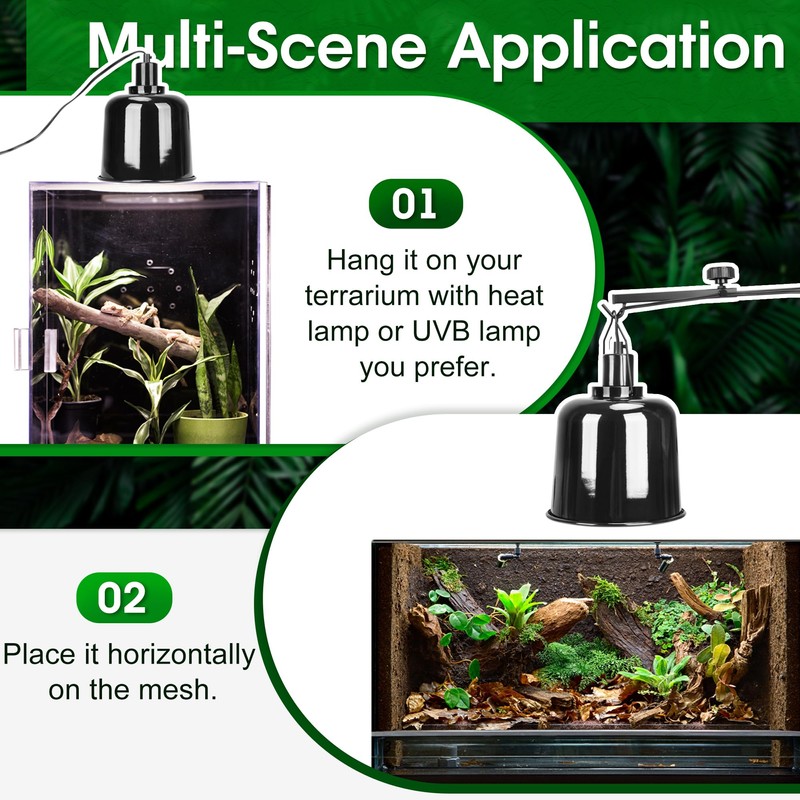 Multi-Scene Application

01

Hang it on your terrarium with heat lamp or UVB lamp you prefer.

02

Place it horizontally on the mesh.