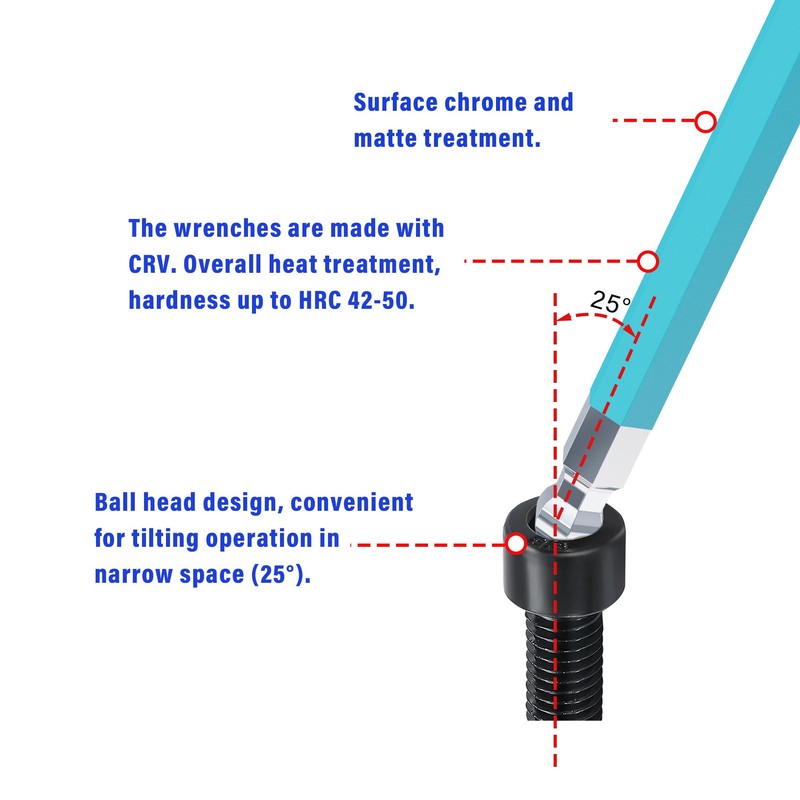 Surface chrome and matte treatment.

The wrenches are made with CRV. Overall heat treatment, hardness up to HRC 42-50.

25°

Ball head design, convenient for tilting operation in narrow space (25°).