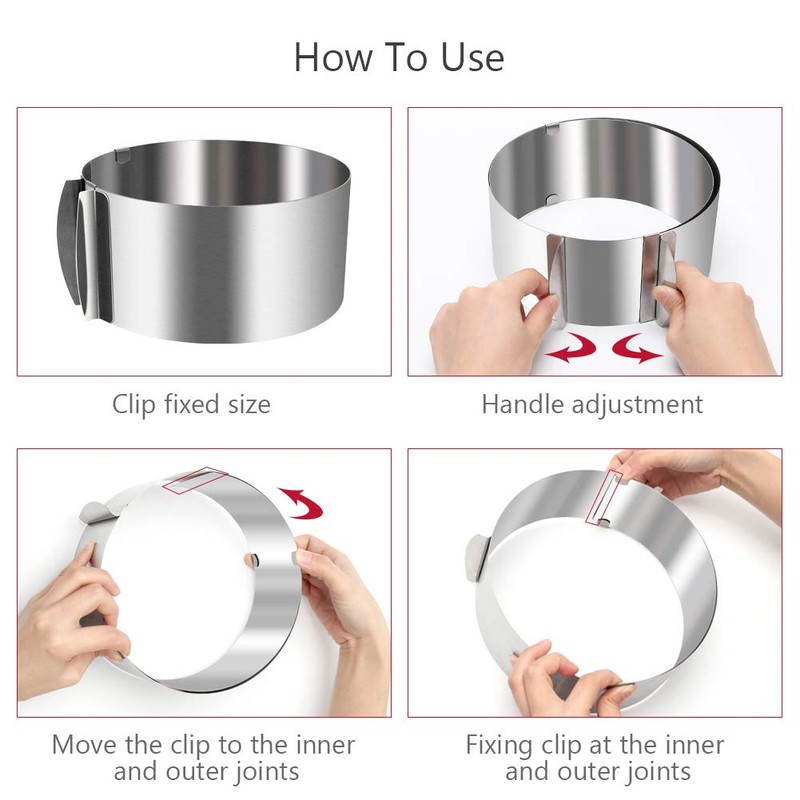 How To Use

Clip fixed size

Handle adjustment

Move the clip to the inner and outer joints

Fixing clip at the inner and outer joints