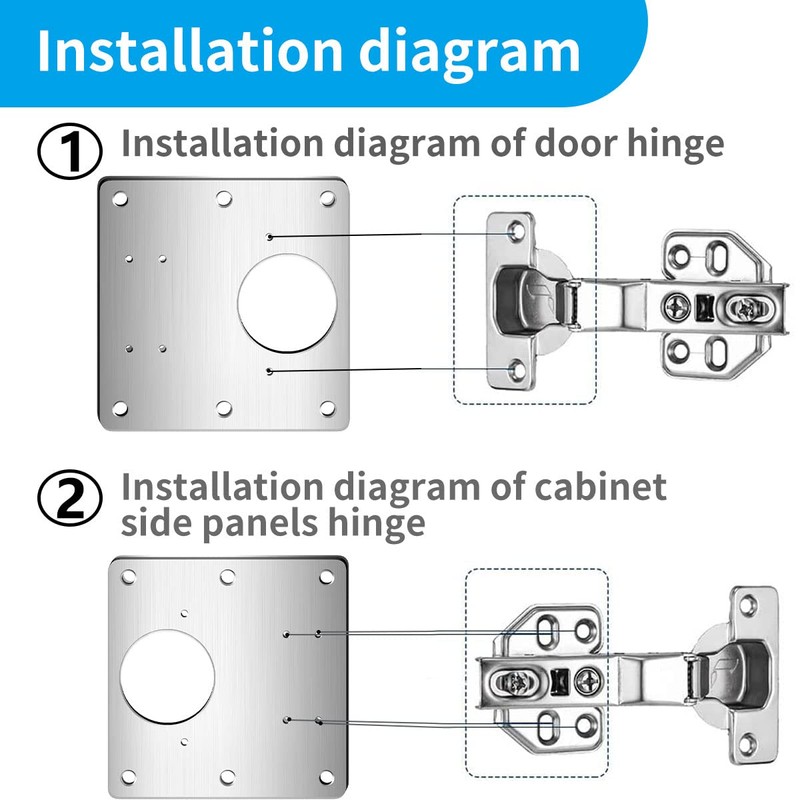 Installation diagram

① Installation diagram of door hinge

② Installation diagram of cabinet side panels hinge