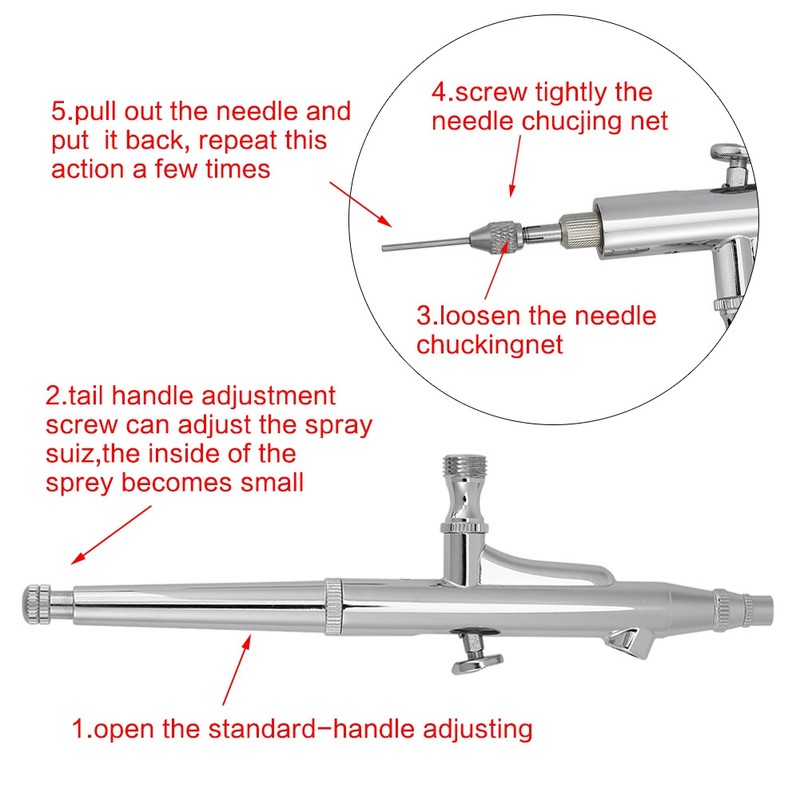 5.pull out the needle and put it back, repeat this action a few times

4.screw tightly the needle chucjing net

3.loosen the needle chuckingnet

2.tail handle adjustment screw can adjust the spray suiz,the inside of the sprey becomes small

1.open the standard-handle adjusting