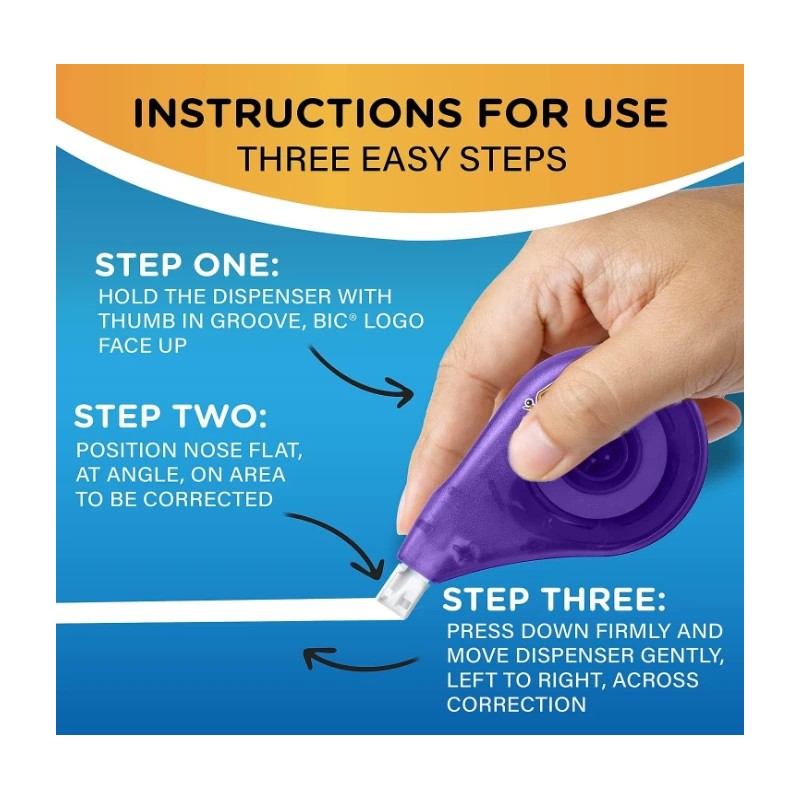 INSTRUCTIONS FOR USE
THREE EASY STEPS

STEP ONE:
HOLD THE DISPENSER WITH THUMB IN GROOVE, BIC® LOGO FACE UP

STEP TWO:
POSITION NOSE FLAT, AT ANGLE, ON AREA TO BE CORRECTED

STEP THREE:
PRESS DOWN FIRMLY AND MOVE DISPENSER GENTLY, LEFT TO RIGHT, ACROSS CORRECTION