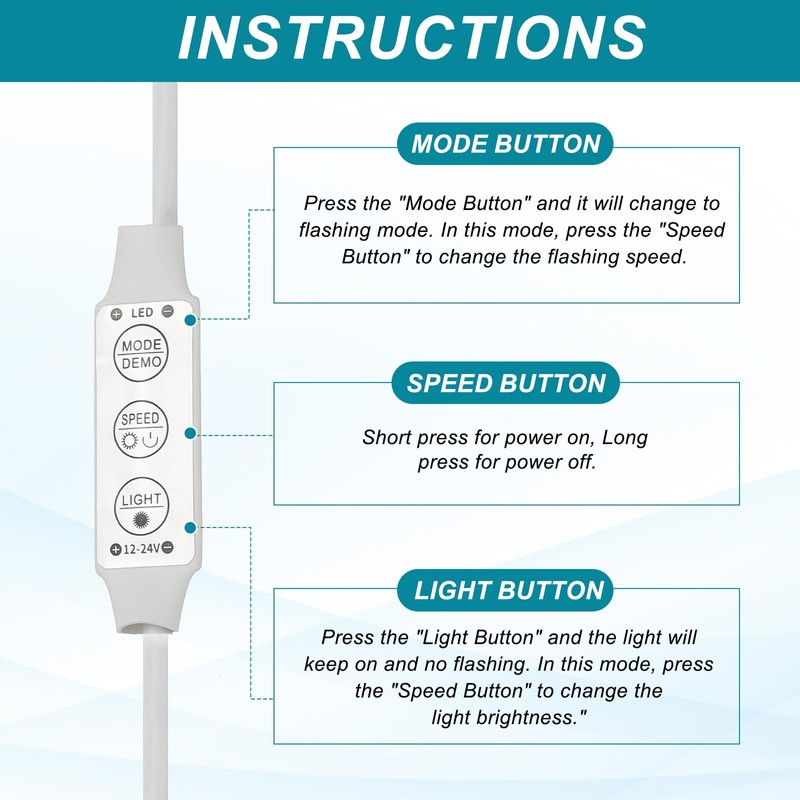 INSTRUCTIONS

LED

MODE
DEMO

SPEED

LIGHT

12-24V

MODE BUTTON

Press the "Mode Button" and it will change to flashing mode. In this mode, press the "Speed Button" to change the flashing speed.

SPEED BUTTON

Short press for power on, Long press for power off.

LIGHT BUTTON

Press the "Light Button" and the light will keep on and no flashing. In this mode, press the "Speed Button" to change the light brightness."