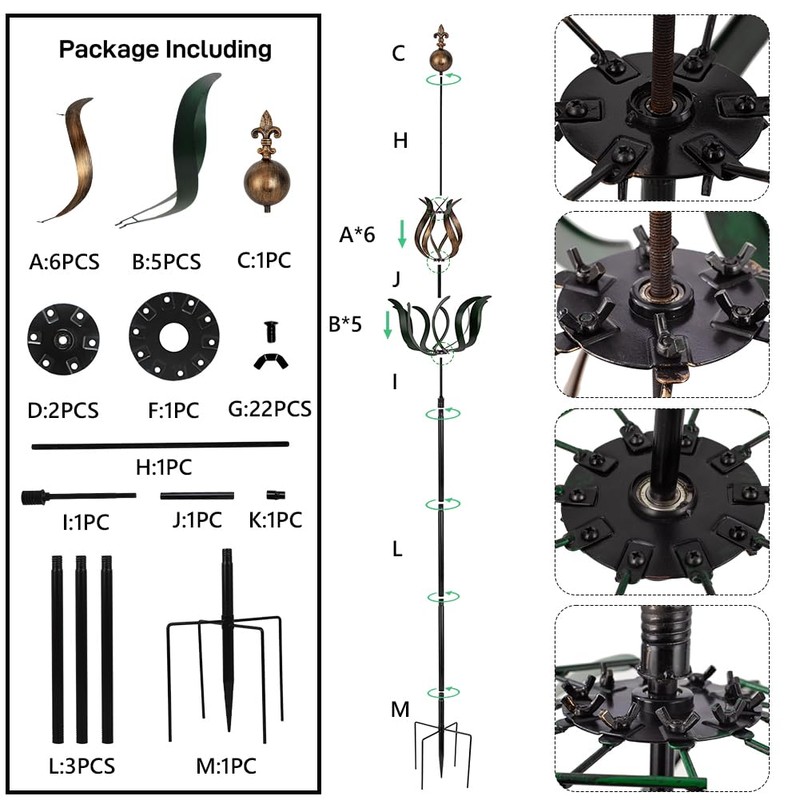 Package Including

A:6PCS
B:5PCS
C:1PC
D:2PCS
F:1PC
G:22PCS
H:1PC
I:1PC
J:1PC
K:1PC
L:3PCS
M:1PC

C
H
A*6
J
B*5
I
L
M