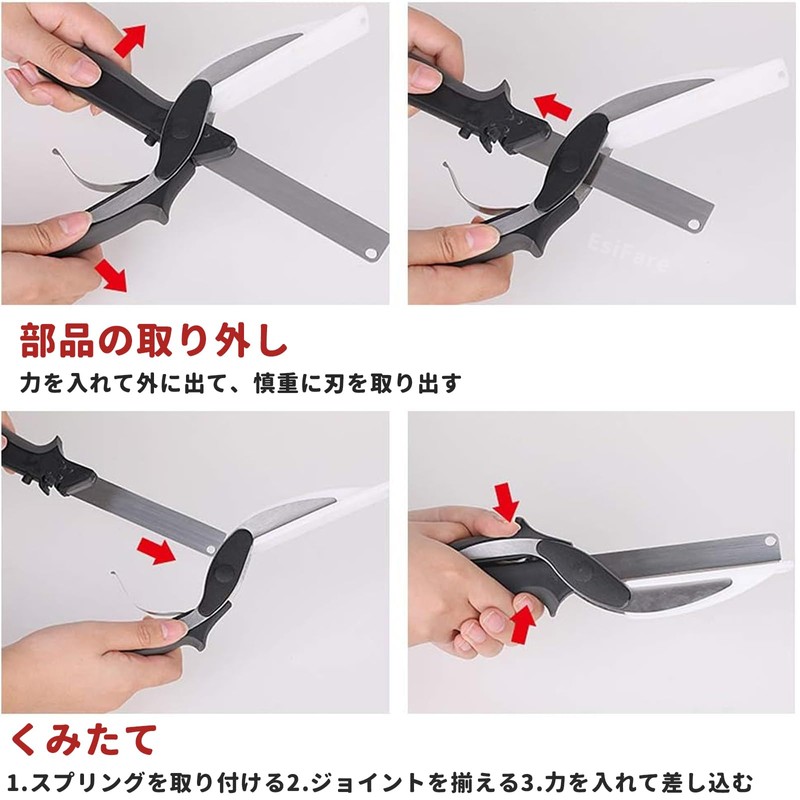 EsiFare

部品の取り外し

力を入れて外に出て、慎重に刃を取り出す

くみたて

1.スプリングを取り付ける2.ジョイントを揃える3.力を入れて差し込む