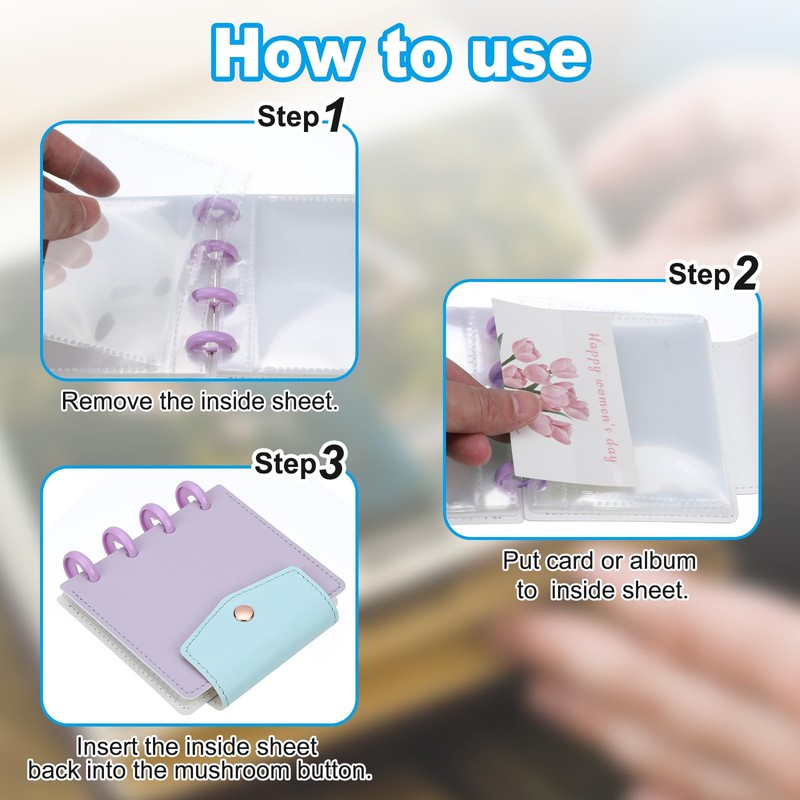 How to use

Step 1

Remove the inside sheet.

Step 2

Happy women's day

Put card or album to inside sheet.

Step 3

Insert the inside sheet back into the mushroom button.