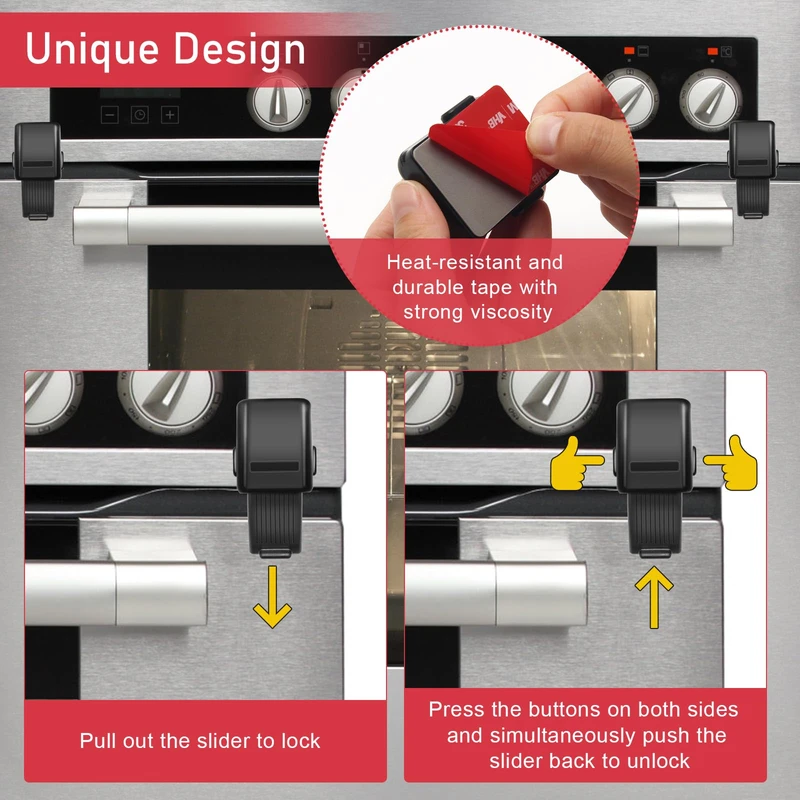 Unique Design

VHB

Heat-resistant and durable tape with strong viscosity

Pull out the slider to lock

Press the buttons on both sides and simultaneously push the slider back to unlock