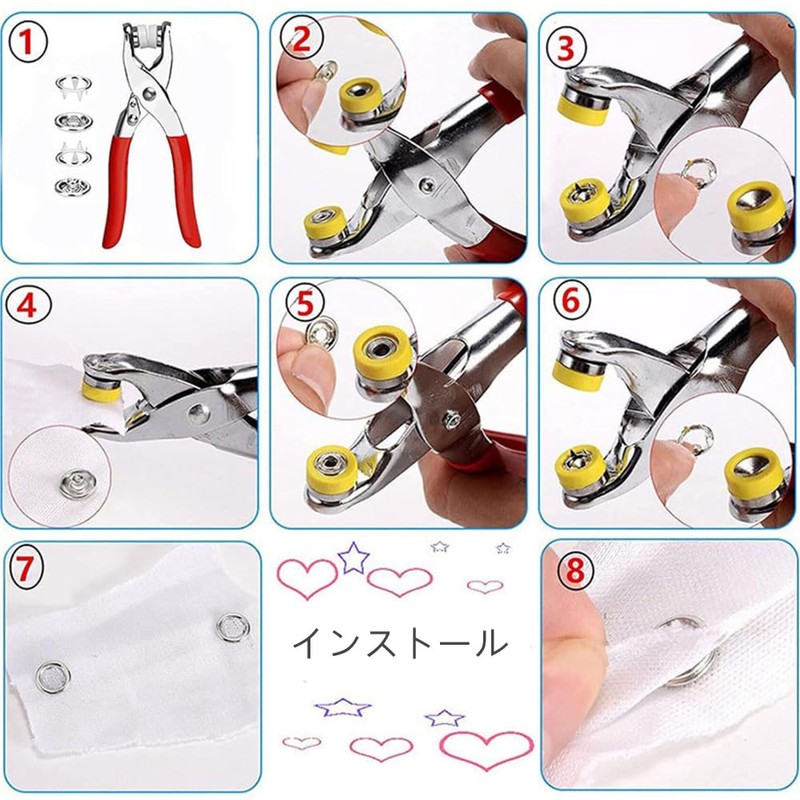 1

2

3

4

5

6

7

インストール

8