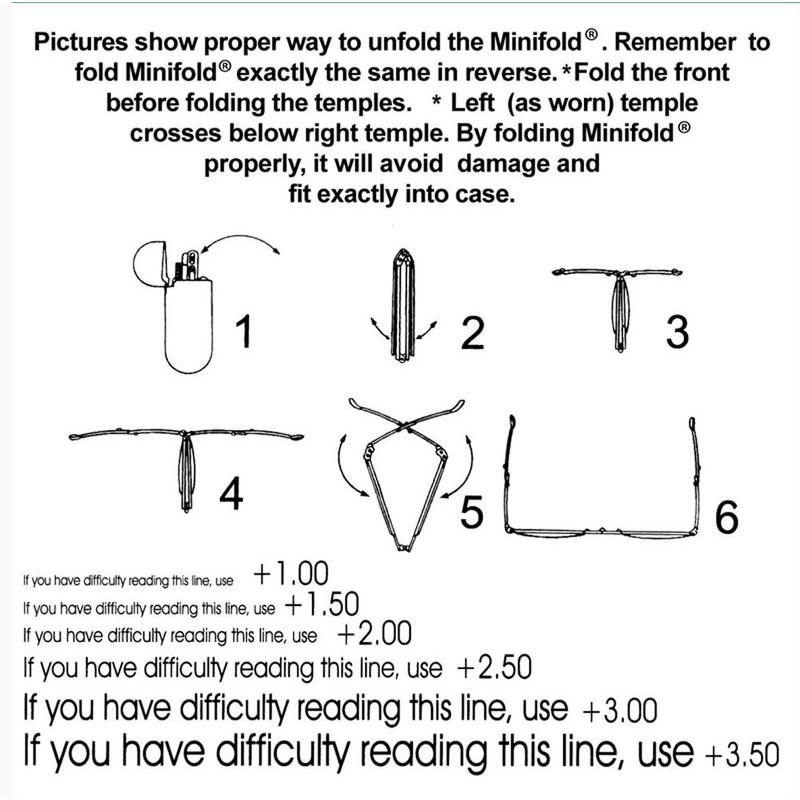 Pictures show proper way to unfold the Minifold®. Remember to fold Minifold® exactly the same in reverse. *Fold the front before folding the temples. * Left (as worn) temple crosses below right temple. By folding Minifold® properly, it will avoid damage and fit exactly into case.

1

2

3

4

5

6

If you have difficulty reading this line, use +1.00
If you have difficulty reading this line, use +1.50
If you have difficulty reading this line, use +2.00
If you have difficulty reading this line, use +2.50
If you have difficulty reading this line, use +3.00
If you have difficulty reading this line, use +3.50