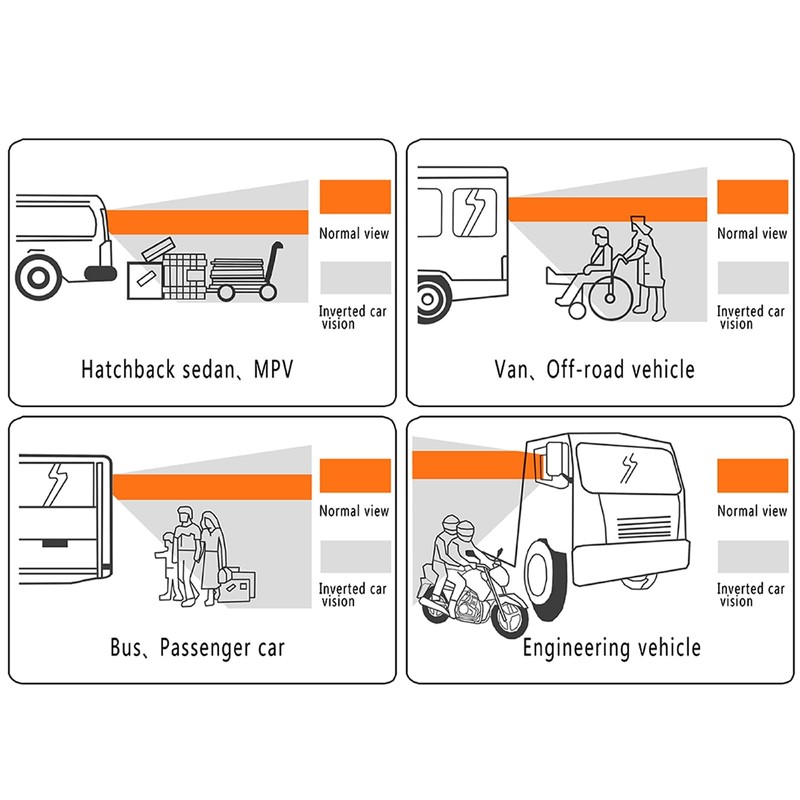 Normal view

Inverted car vision

Hatchback sedan、MPV

Normal view

Inverted car vision

Van、Off-road vehicle

Normal view

Inverted car vision

Bus、Passenger car

Normal view

Inverted car vision

Engineering vehicle