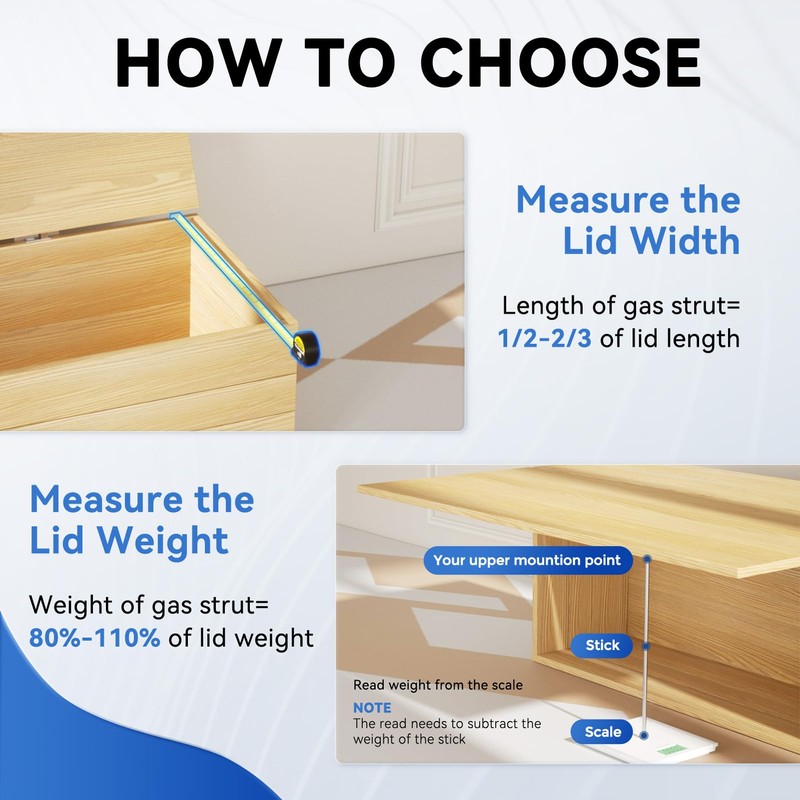 HOW TO CHOOSE

Measure the Lid Width

Length of gas strut= 1/2-2/3 of lid length

Measure the Lid Weight

Weight of gas strut= 80%-110% of lid weight

Your upper mountion point

Stick

Read weight from the scale

NOTE
The read needs to subtract the weight of the stick

Scale