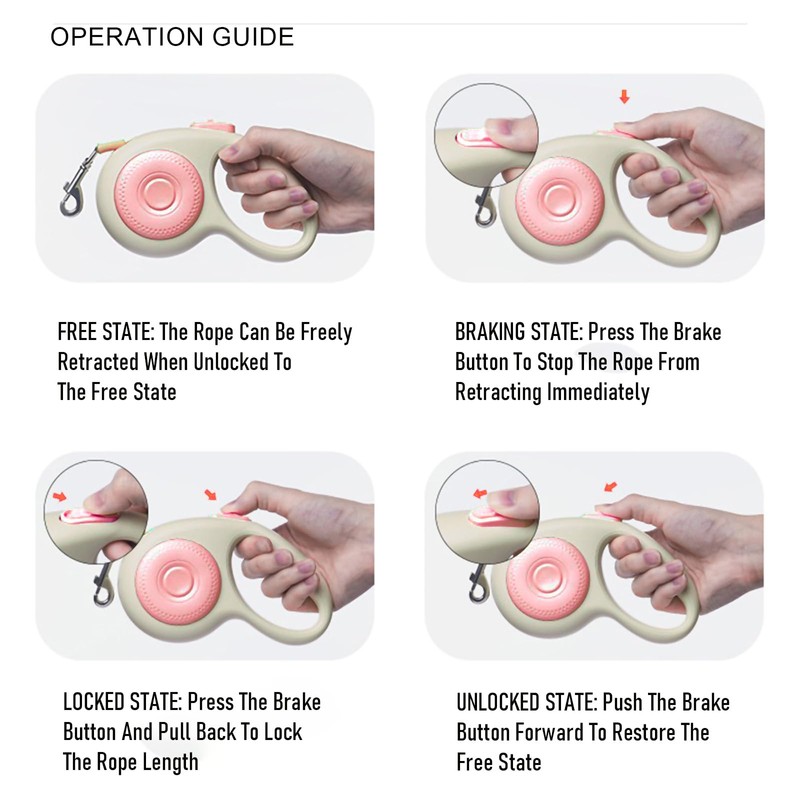 OPERATION GUIDE

FREE STATE: The Rope Can Be Freely Retracted When Unlocked To The Free State

BRAKING STATE: Press The Brake Button To Stop The Rope From Retracting Immediately

LOCKED STATE: Press The Brake Button And Pull Back To Lock The Rope Length

UNLOCKED STATE: Push The Brake Button Forward To Restore The Free State