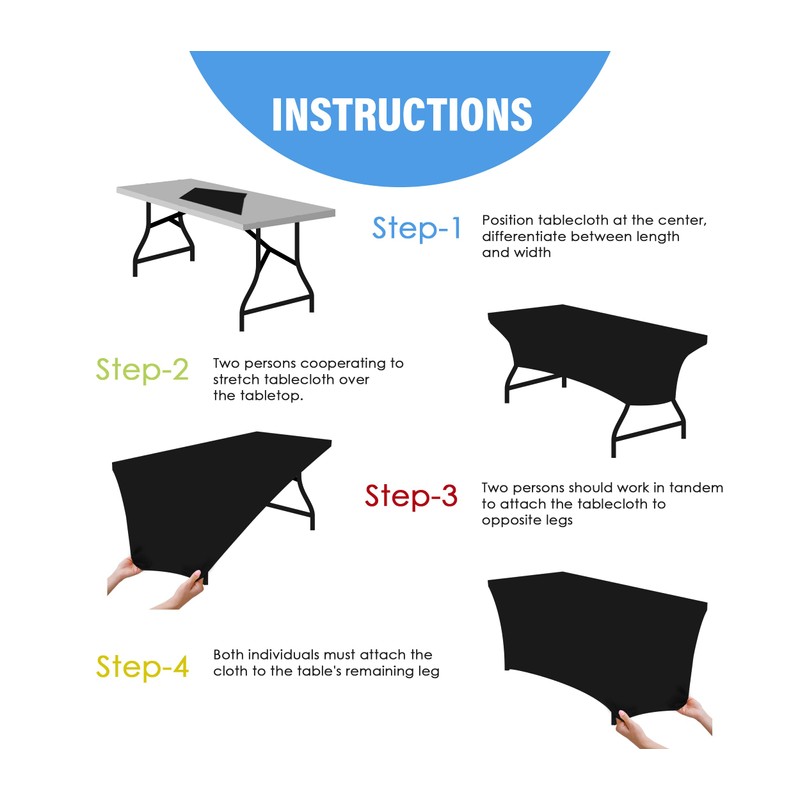 INSTRUCTIONS

Step-1
Position tablecloth at the center, differentiate between length and width

Step-2
Two persons cooperating to stretch tablecloth over the tabletop.

Step-3
Two persons should work in tandem to attach the tablecloth to opposite legs

Step-4
Both individuals must attach the cloth to the table's remaining leg