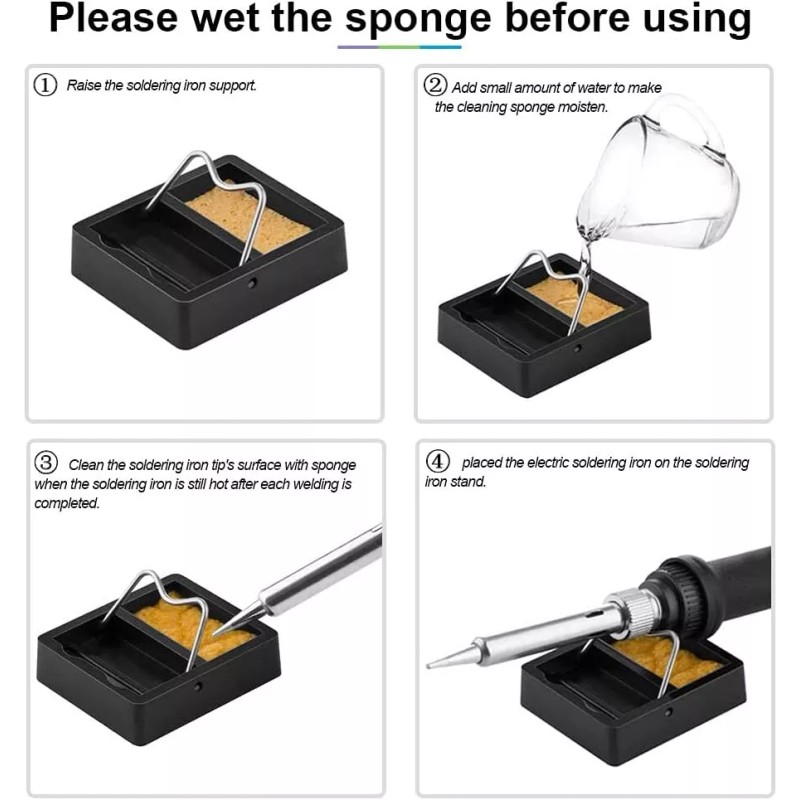 Please wet the sponge before using

① Raise the soldering iron support.

② Add small amount of water to make the cleaning sponge moisten.

③ Clean the soldering iron tip's surface with sponge when the soldering iron is still hot after each welding is completed.

④ placed the electric soldering iron on the soldering iron stand.