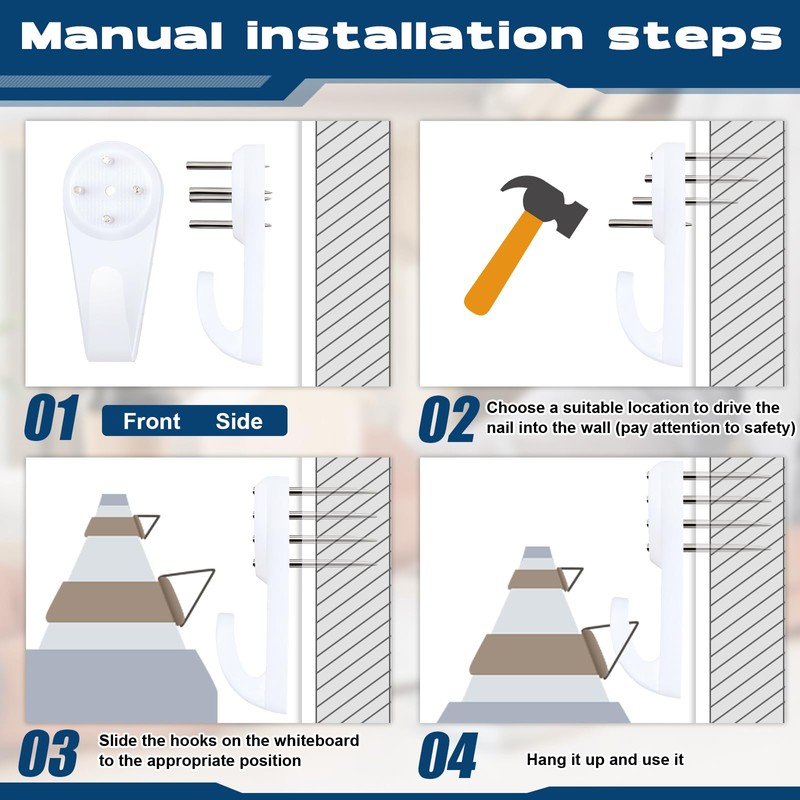 Manual installation steps

01 Front Side

02 Choose a suitable location to drive the nail into the wall (pay attention to safety)

03 Slide the hooks on the whiteboard to the appropriate position

04 Hang it up and use it