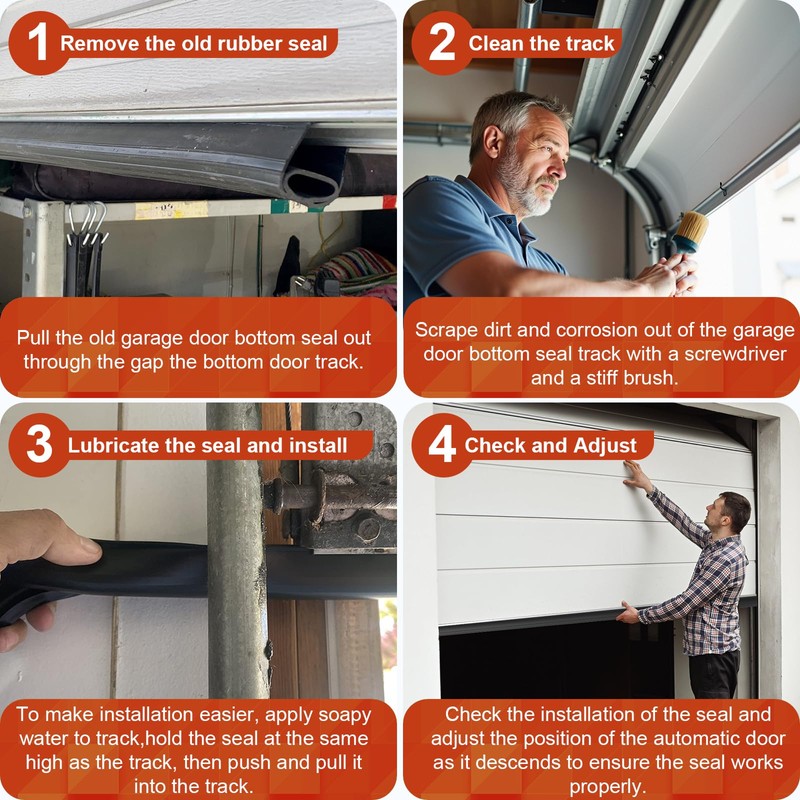 1 Remove the old rubber seal

Pull the old garage door bottom seal out through the gap the bottom door track.

2 Clean the track

Scrape dirt and corrosion out of the garage door bottom seal track with a screwdriver and a stiff brush.

3 Lubricate the seal and install

To make installation easier, apply soapy water to track,hold the seal at the same high as the track, then push and pull it into the track.

4 Check and Adjust

Check the installation of the seal and adjust the position of the automatic door as it descends to ensure the seal works properly.