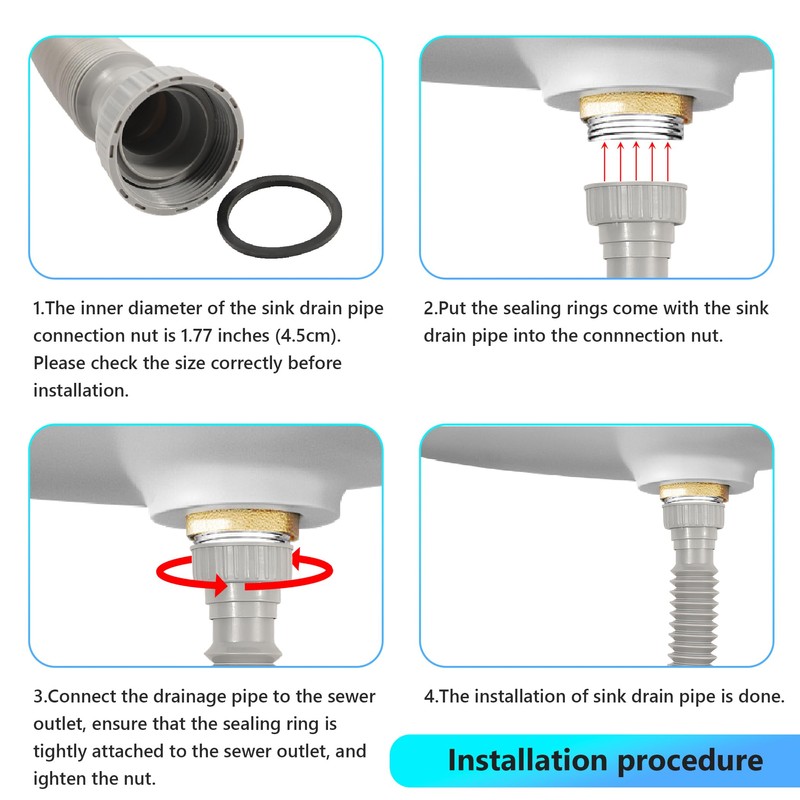 1.The inner diameter of the sink drain pipe connection nut is 1.77 inches (4.5cm). Please check the size correctly before installation.

2.Put the sealing rings come with the sink drain pipe into the connnection nut.

3.Connect the drainage pipe to the sewer outlet, ensure that the sealing ring is tightly attached to the sewer outlet, and ighten the nut.

4.The installation of sink drain pipe is done.

Installation procedure