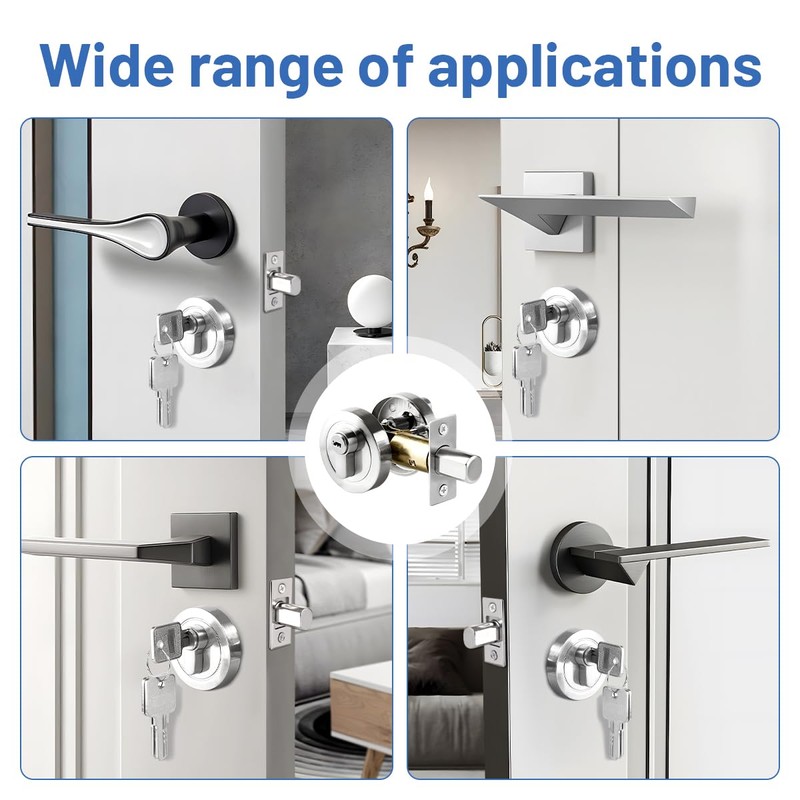 Wide range of applications