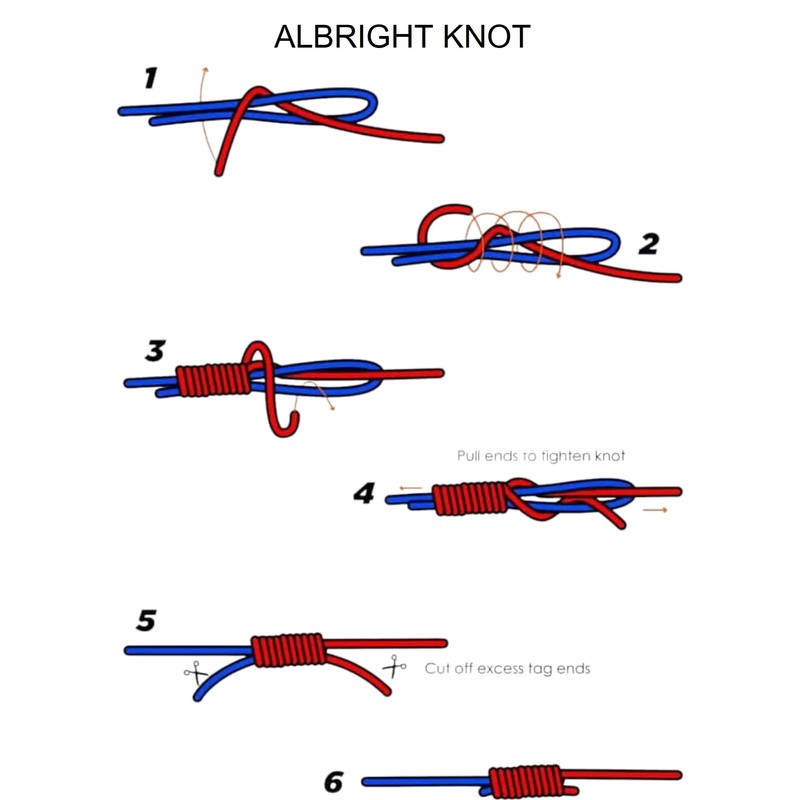 ALBRIGHT KNOT

1

2

3

Pull ends to tighten knot

4

5

Cut off excess tag ends

6