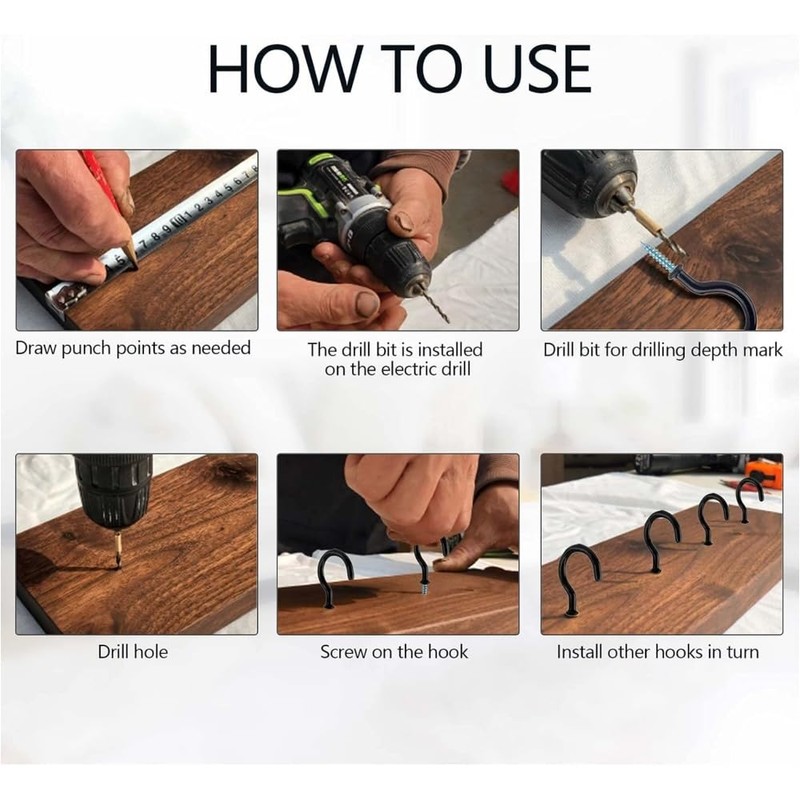 HOW TO USE

Draw punch points as needed

The drill bit is installed on the electric drill

Drill bit for drilling depth mark

Drill hole

Screw on the hook

Install other hooks in turn