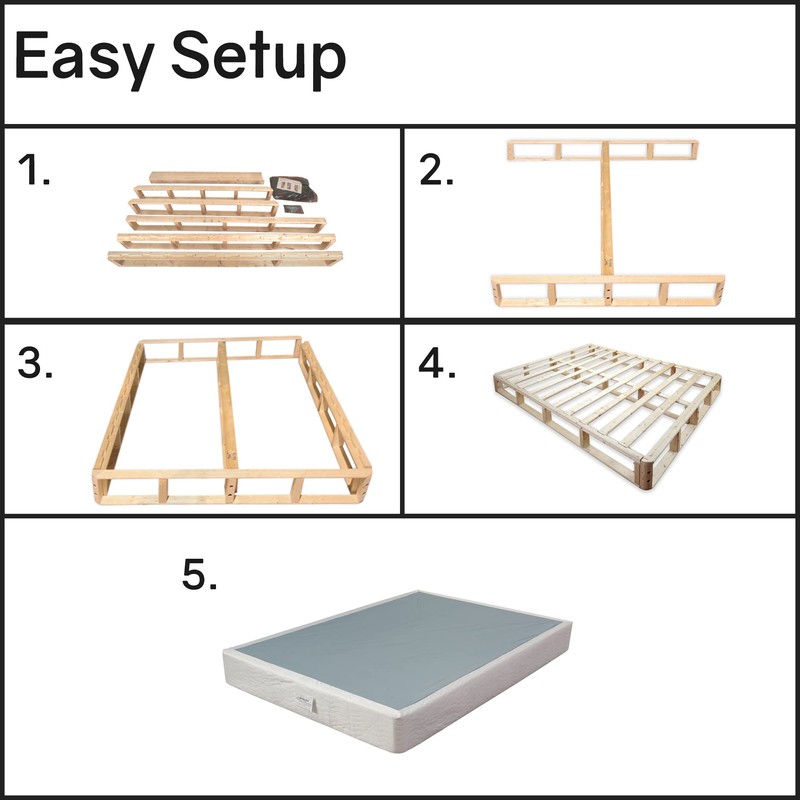 Easy Setup

1.

2.

3.

4.

5.