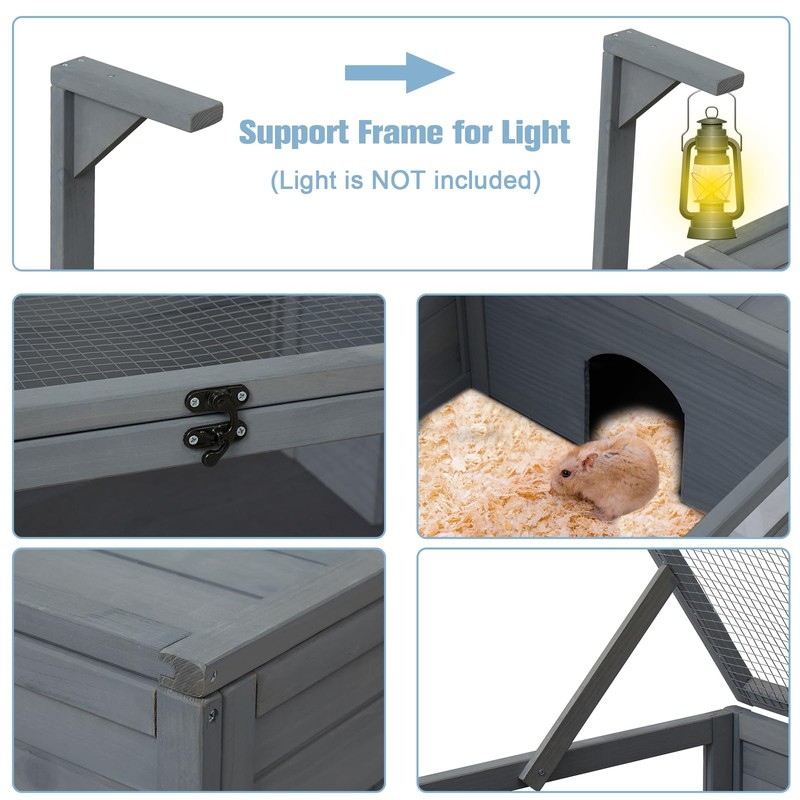 Support Frame for Light
(Light is NOT included)