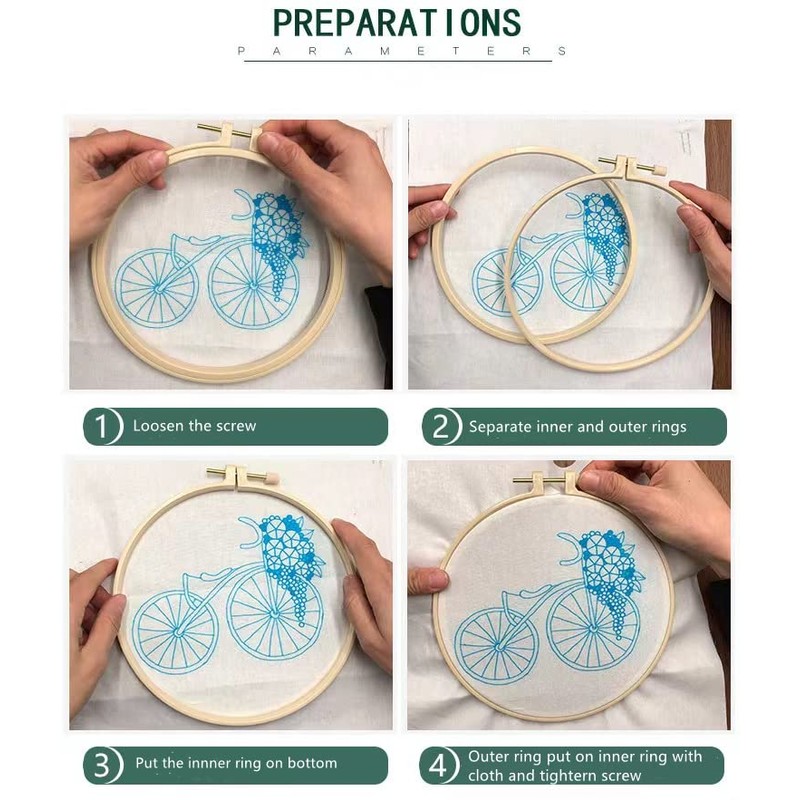 PREPARATIONS
PARAMETERS

1 Loosen the screw

2 Separate inner and outer rings

3 Put the innner ring on bottom

4 Outer ring put on inner ring with cloth and tightern screw