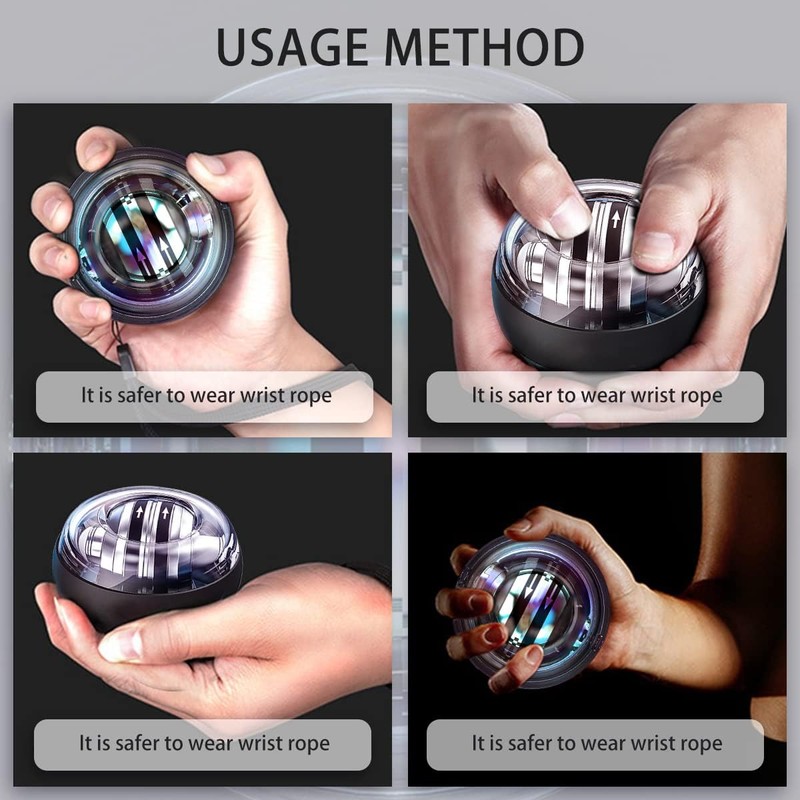 USAGE METHOD

It is safer to wear wrist rope

It is safer to wear wrist rope

It is safer to wear wrist rope

It is safer to wear wrist rope