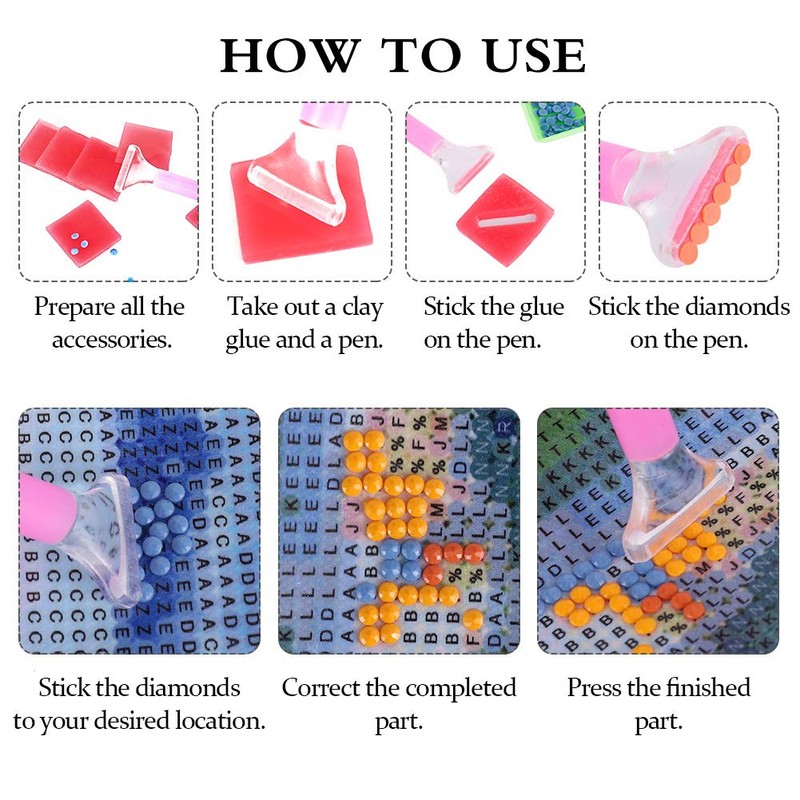 HOW TO USE

Prepare all the accessories.

Take out a clay glue and a pen.

Stick the glue on the pen.

Stick the diamonds on the pen.

Stick the diamonds to your desired location.

Correct the completed part.

Press the finished part.