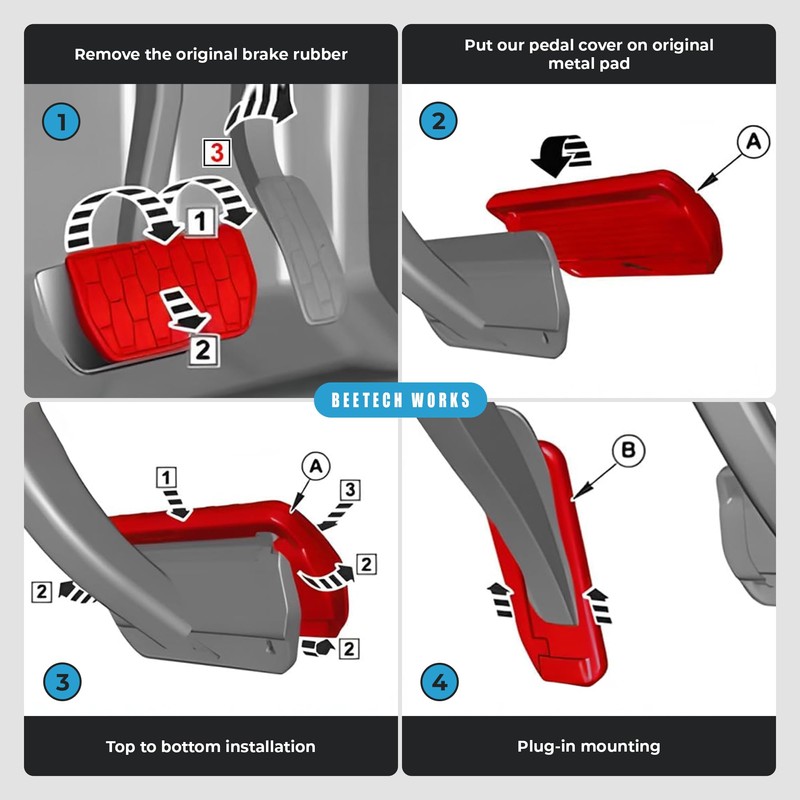 Remove the original brake rubber

1

3

1

2

Put our pedal cover on original metal pad

2

A

BEETECH WORKS

1

A

3

2

2

2

3

Top to bottom installation

B

4

Plug-in mounting