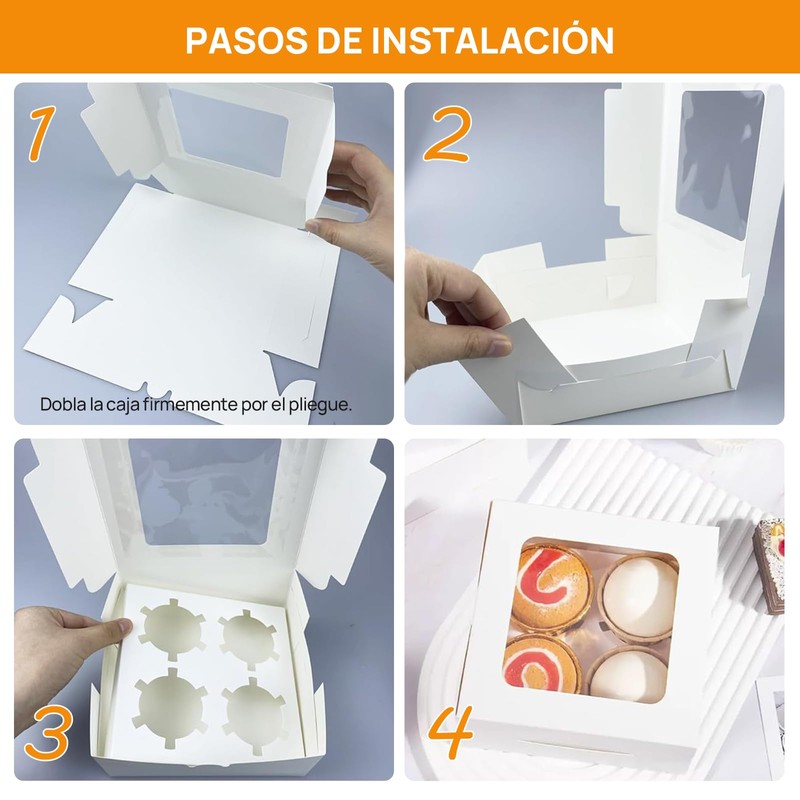 PASOS DE INSTALACIÓN

1

Dobla la caja firmemente por el pliegue.

2

3

4