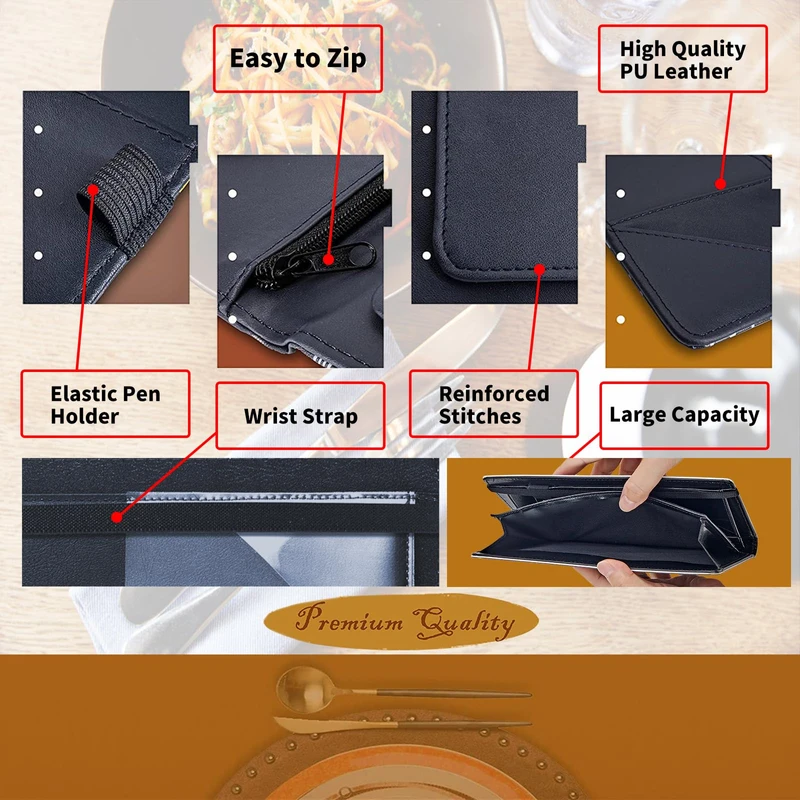 Easy to Zip

High Quality PU Leather

Elastic Pen Holder

Wrist Strap

Reinforced Stitches

Large Capacity

Premium Quality