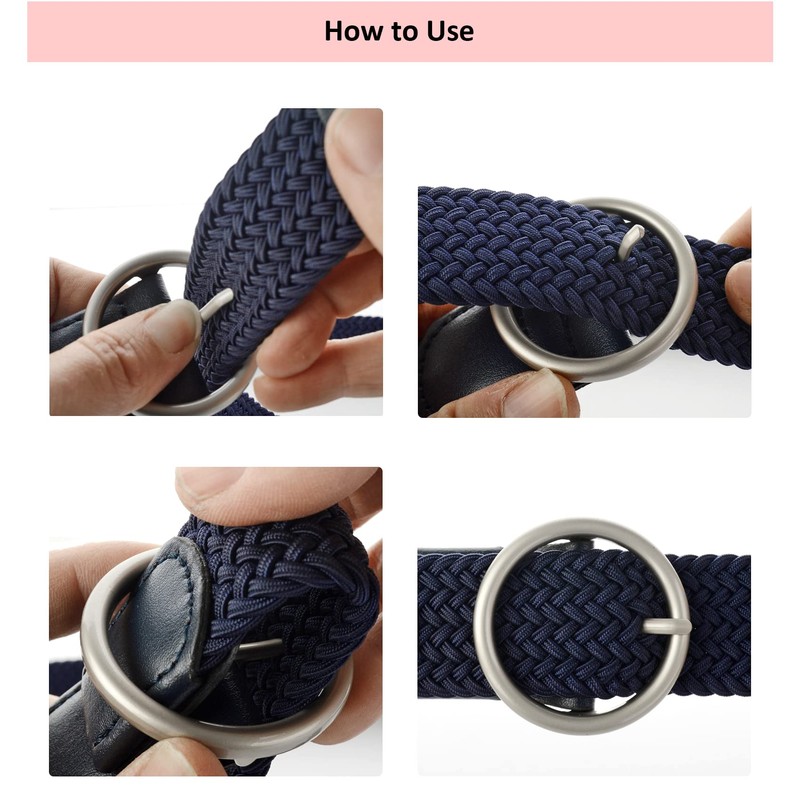 How to Use